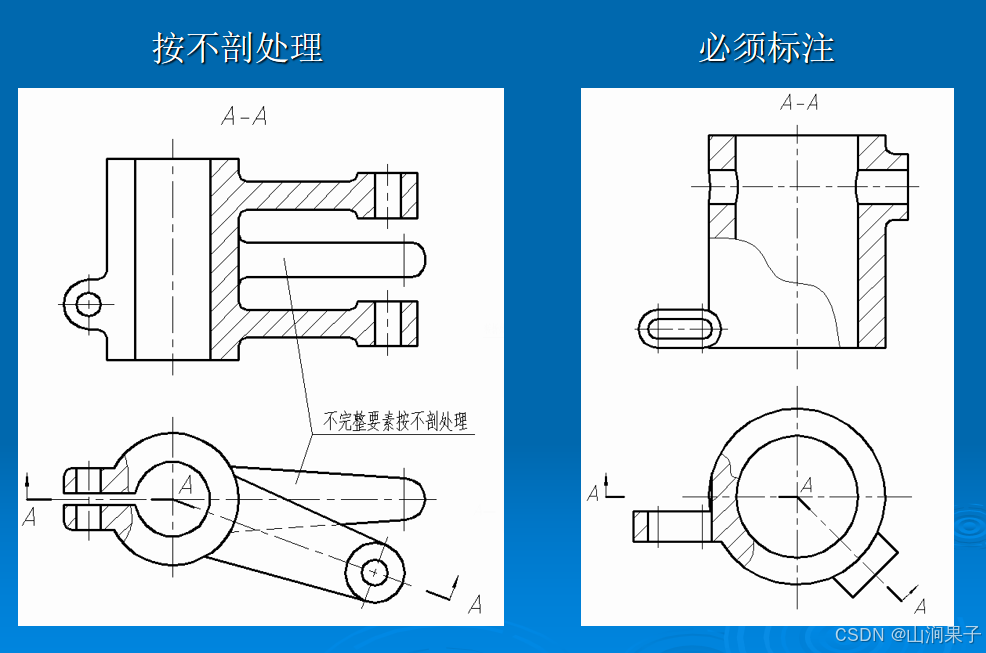 按不剖处理

A-A

不完整要素按不剖处理

A

A

A

必须标注

A-A

A

A

A

CSDN @山涧果子