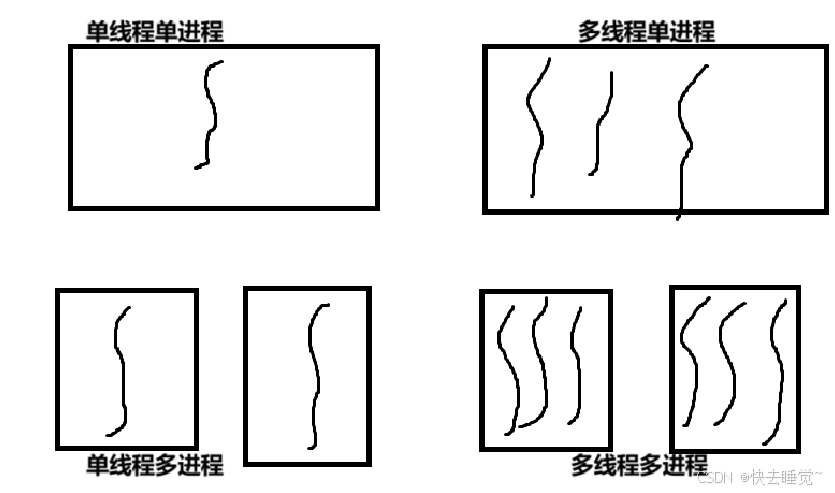 单线程单进程

多线程单进程

单线程多进程

多线程多进程

CSDN @快去睡觉~