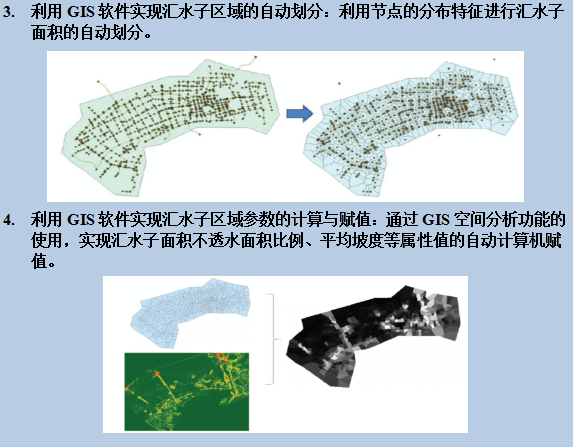 3. 利用 GIS 软件实现汇水子区域的自动划分：利用节点的分布特征进行汇水子面积的自动划分。

4. 利用 GIS 软件实现汇水子区域参数的计算与赋值：通过 GIS 空间分析功能的使用，实现汇水子面积不透水面积比例、平均坡度等属性值的自动计算机赋值。