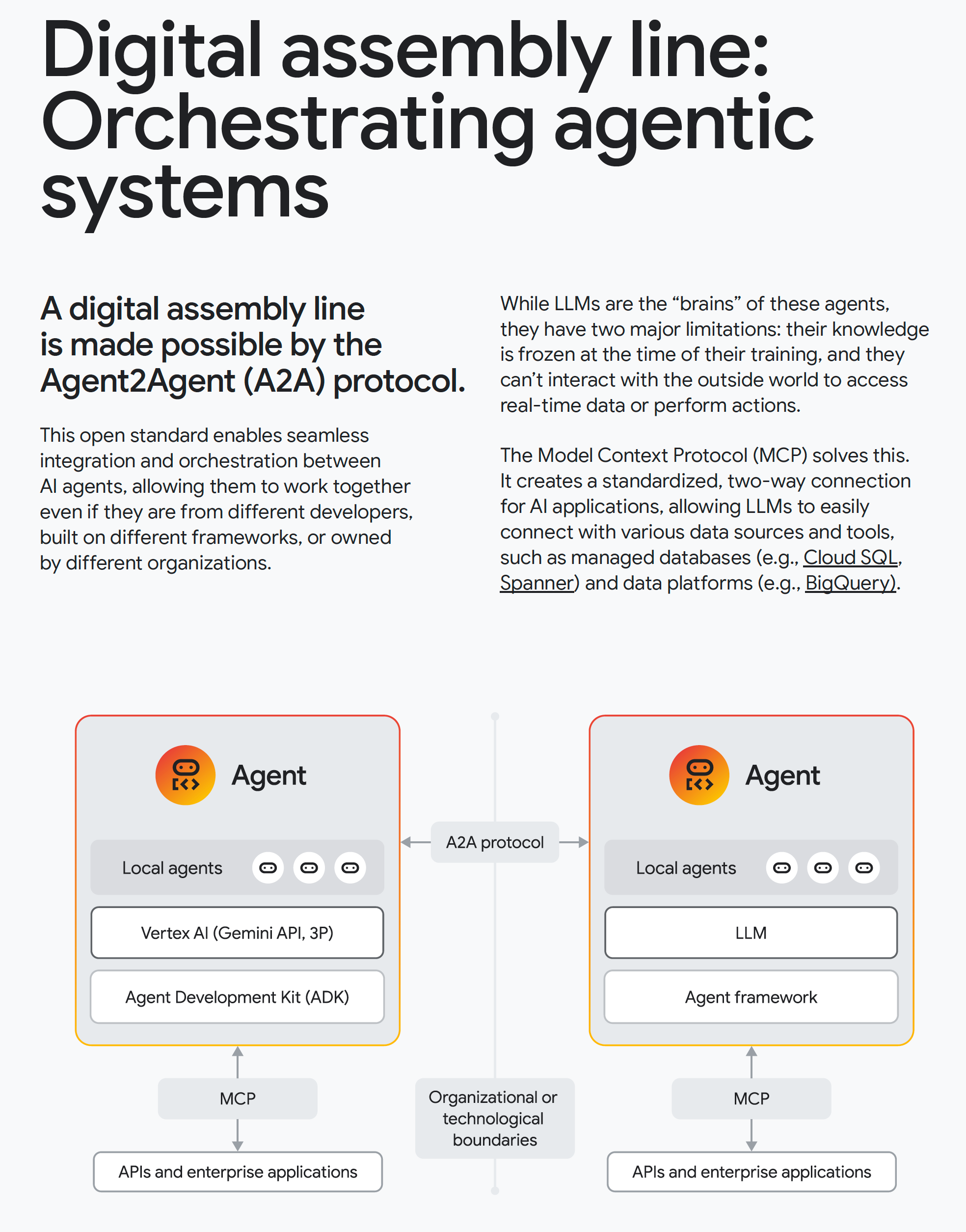 Digital assembly line: Orchestrating agentic systems

A digital assembly line is made possible by the Agent2Agent (A2A) protocol.

This open standard enables seamless integration and orchestration between AI agents, allowing them to work together even if they are from different developers, built on different frameworks, or owned by different organizations.

While LLMs are the “brains” of these agents, they have two major limitations: their knowledge is frozen at the time of their training, and they can’t interact with the outside world to access real-time data or perform actions.

The Model Context Protocol (MCP) solves this. It creates a standardized, two-way connection for AI applications, allowing LLMs to easily connect with various data sources and tools, such as managed databases (e.g., Cloud SQL, Spanner) and data platforms (e.g., BigQuery).

Agent

Local agents

Vertex AI (Gemini API, 3P)

Agent Development Kit (ADK)

MCP

APIs and enterprise applications

A2A protocol

Organizational or technological boundaries

Agent

Local agents

LLM

Agent framework

MCP

APIs and enterprise applications