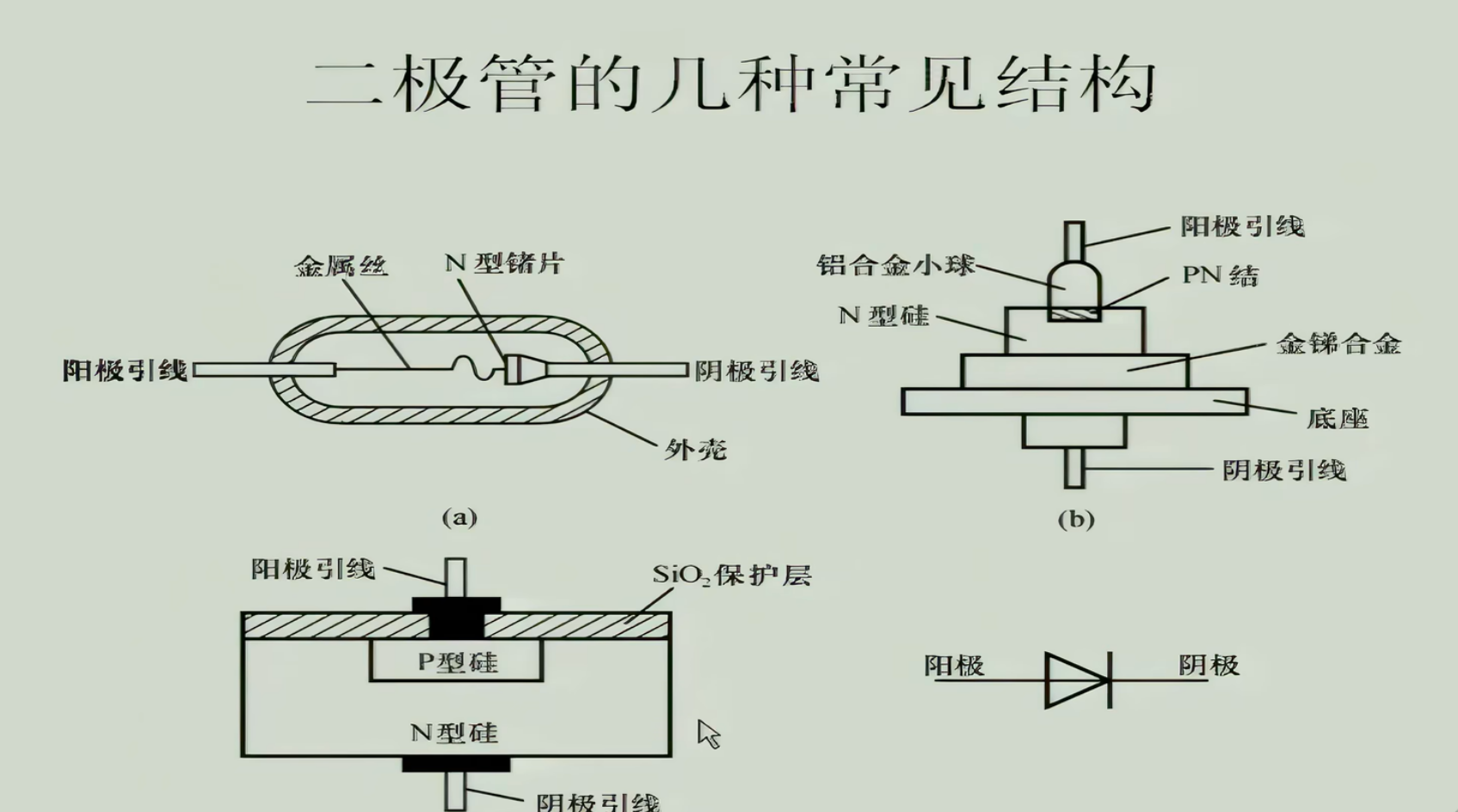 二极管的几种常见结构

金属丝
N 型锗片
阳极引线
阴极引线
外壳

(a)

阳极引线
铝合金小球
PN 结
N 型硅
金锑合金
底座
阴极引线

(b)

阳极引线
$SiO_2$保护层
P型硅
N型硅
阴极引线

阳极
阴极