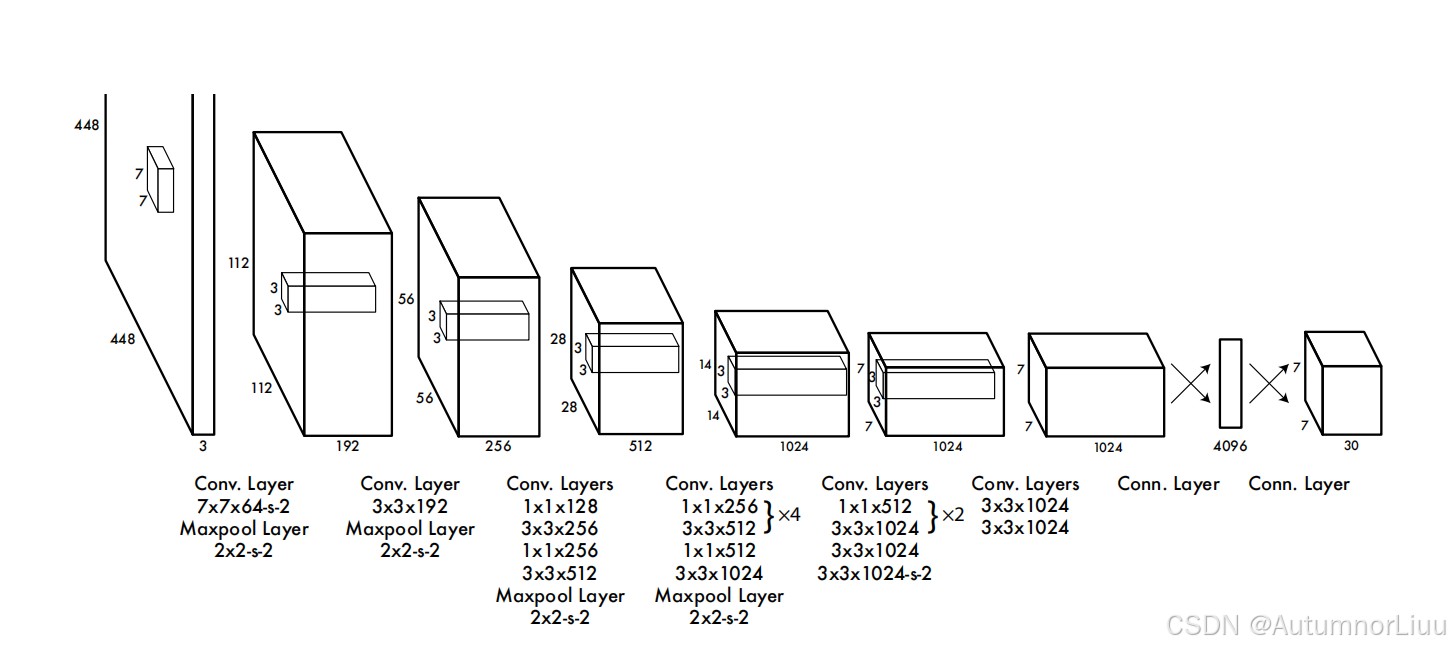 448

7
7

448

3

112

3
3

112

192

56

3
3

56

256

28

3
3

28

512

14

3
3

14

1024

7

3
3

7

1024

7

7

1024

4096

7

7

30

Conv. Layer
7x7x64-s-2
Maxpool Layer
2x2-s-2

Conv. Layer
3x3x192
Maxpool Layer
2x2-s-2

Conv. Layers
1x1x128
3x3x256
1x1x256
3x3x512
Maxpool Layer
2x2-s-2

Conv. Layers
1x1x256
3x3x512 } ×4
1x1x512
3x3x1024
Maxpool Layer
2x2-s-2

Conv. Layers
1x1x512
3x3x1024 } ×2
3x3x1024
3x3x1024-s-2

Conv. Layers
3x3x1024
3x3x1024

Conn. Layer

Conn. Layer

CSDN @AutumnorLiuu