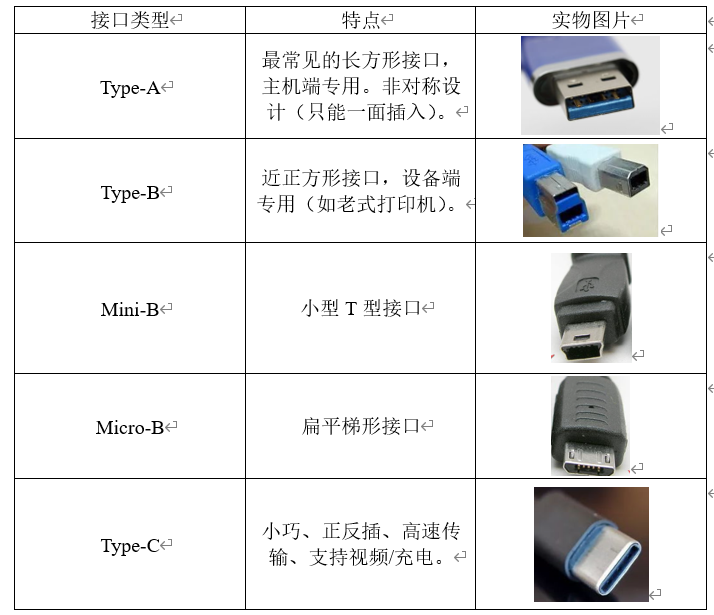 | 接口类型 | 特点 | 实物图片 |
|---|---|---|
| Type-A | 最常见的长方形接口，主机端专用。非对称设计（只能一面插入）。 | |
| Type-B | 近正方形接口，设备端专用（如老式打印机）。 | |
| Mini-B | 小型 T 型接口 | |
| Micro-B | 扁平梯形接口 | |
| Type-C | 小巧、正反插、高速传输、支持视频/充电。 | |