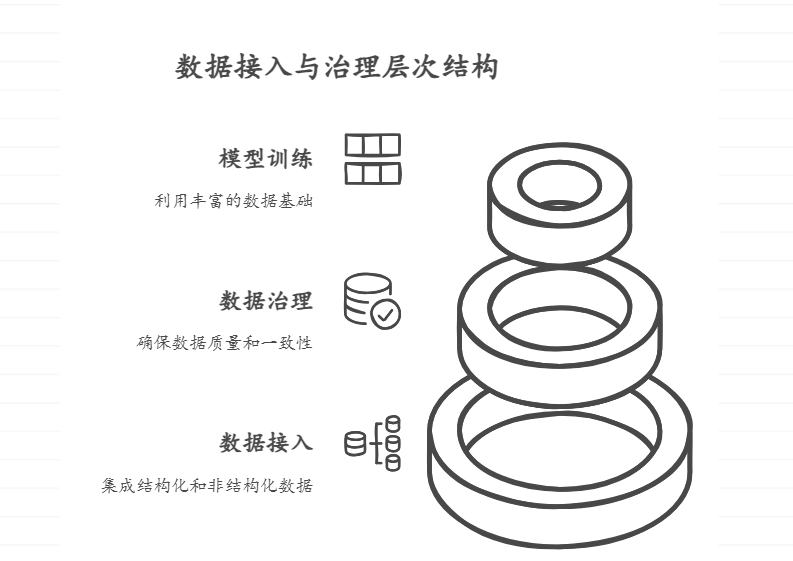 数据接入与治理层次结构

模型训练

利用丰富的数据基础

数据治理

确保数据质量和一致性

数据接入

集成结构化和非结构化数据