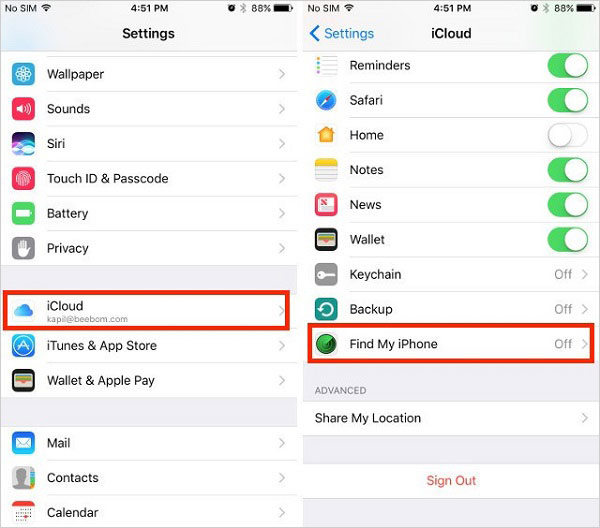 No SIM 4:51 PM 88%

Settings

Wallpaper

Sounds

Siri

Touch ID & Passcode

Battery

Privacy

iCloud
kapil@beebom.com

iTunes & App Store

Wallet & Apple Pay

Mail

Contacts

Calendar

No SIM 4:51 PM 88%

Settings iCloud

Reminders

Safari

Home

Notes

News

Wallet

Keychain Off

Backup Off

Find My iPhone Off

ADVANCED

Share My Location

Sign Out