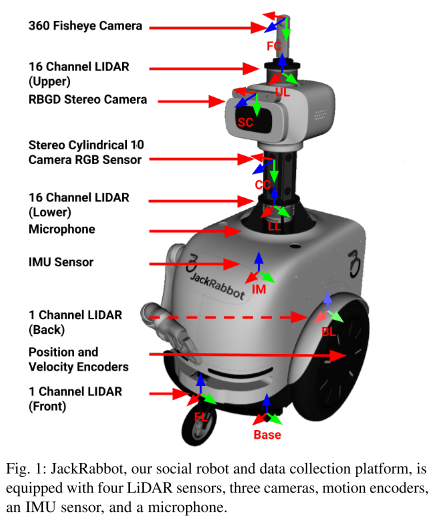 360 Fisheye Camera

FC

16 Channel LIDAR (Upper)

UL

RBGD Stereo Camera

SC

Stereo Cylindrical 10 Camera RGB Sensor

CC

16 Channel LIDAR (Lower)

LL

Microphone

IMU Sensor

JackRabbot

IM

1 Channel LIDAR (Back)

BL

Position and Velocity Encoders

1 Channel LIDAR (Front)

FL

Base

Fig. 1: JackRabbot, our social robot and data collection platform, is equipped with four LiDAR sensors, three cameras, motion encoders, an IMU sensor, and a microphone.