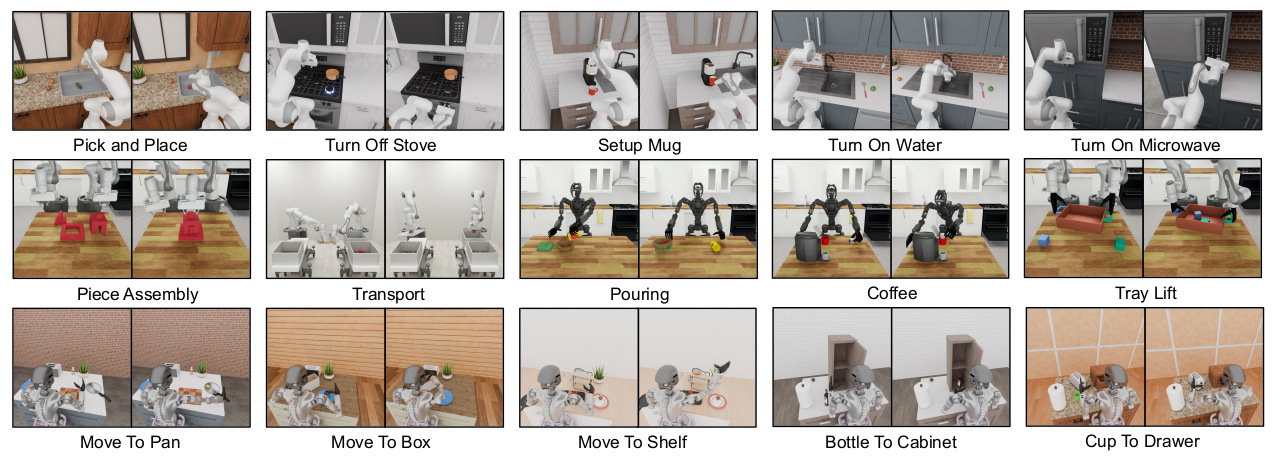 Pick and Place

Turn Off Stove

Setup Mug

Turn On Water

Turn On Microwave

Piece Assembly

Transport

Pouring

Coffee

Tray Lift

Move To Pan

Move To Box

Move To Shelf

Bottle To Cabinet

Cup To Drawer