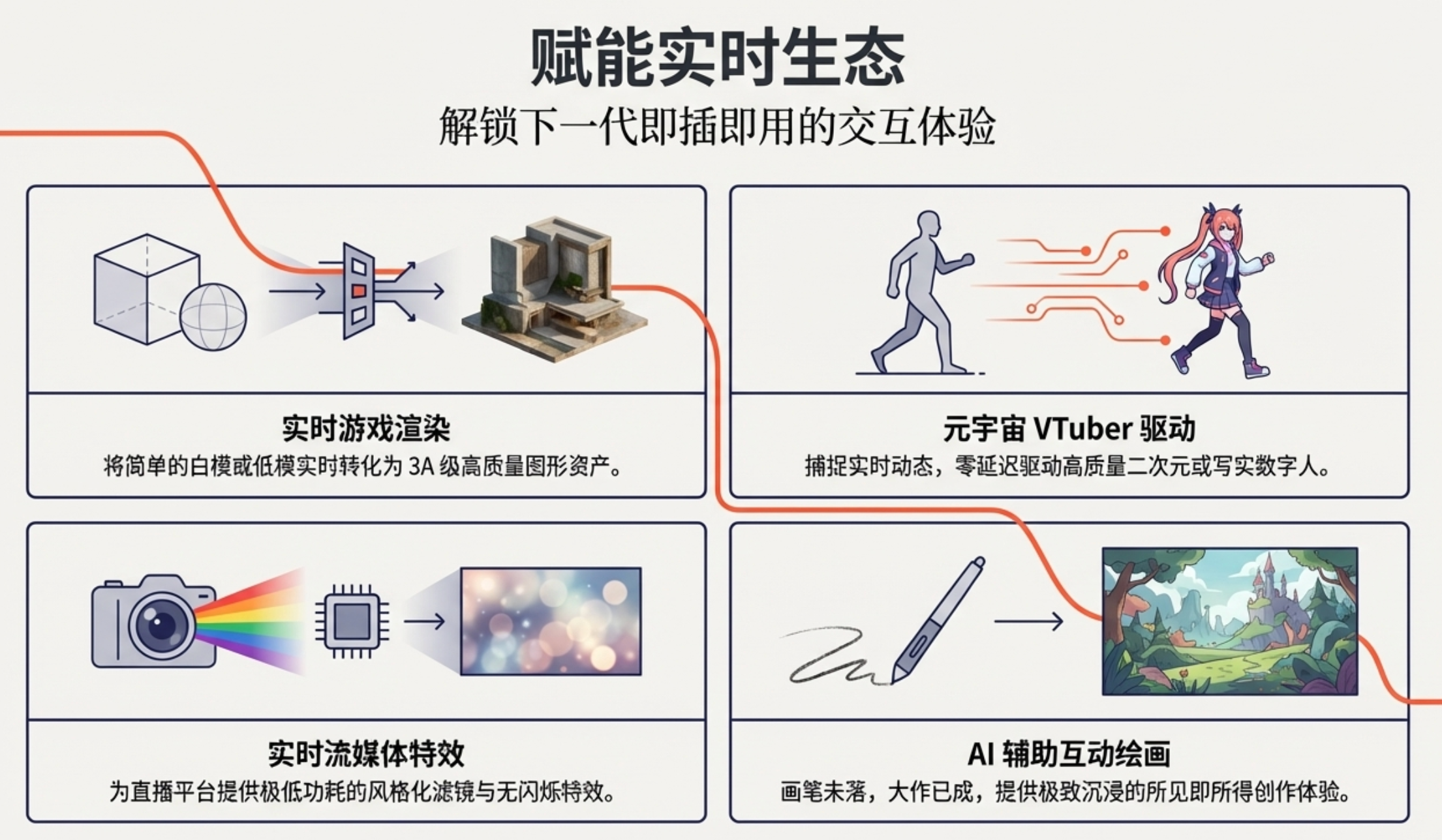 赋能实时生态

解锁下一代即插即用的交互体验

实时游戏渲染

将简单的白模或低模实时转化为 3A 级高质量图形资产。

元宇宙 VTuber 驱动

捕捉实时动态，零延迟驱动高质量二次元或写实数字人。

实时流媒体特效

为直播平台提供极低功耗的风格化滤镜与无闪烁特效。

AI 辅助互动绘画

画笔未落，大作已成，提供极致沉浸的所见即所得创作体验。