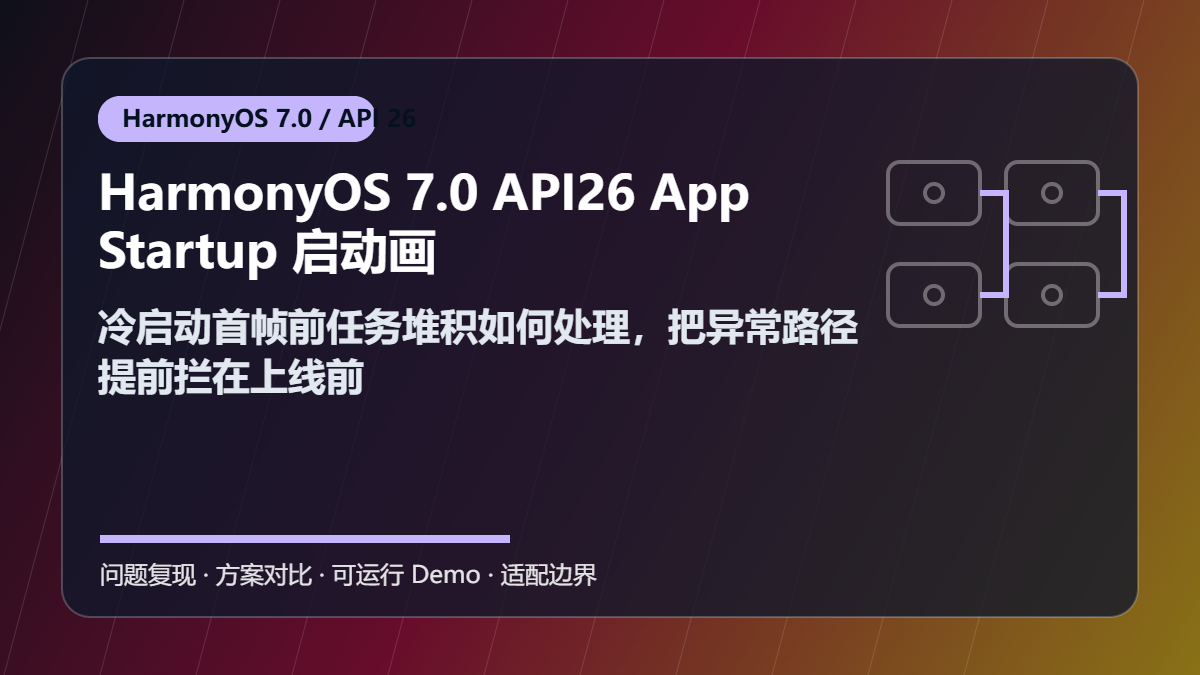 HarmonyOS 7.0 / API 26

HarmonyOS 7.0 API26 App Startup 启动画

冷启动首帧前任务堆积如何处理，把异常路径提前拦在上线前

问题复现 · 方案对比 · 可运行 Demo · 适配边界