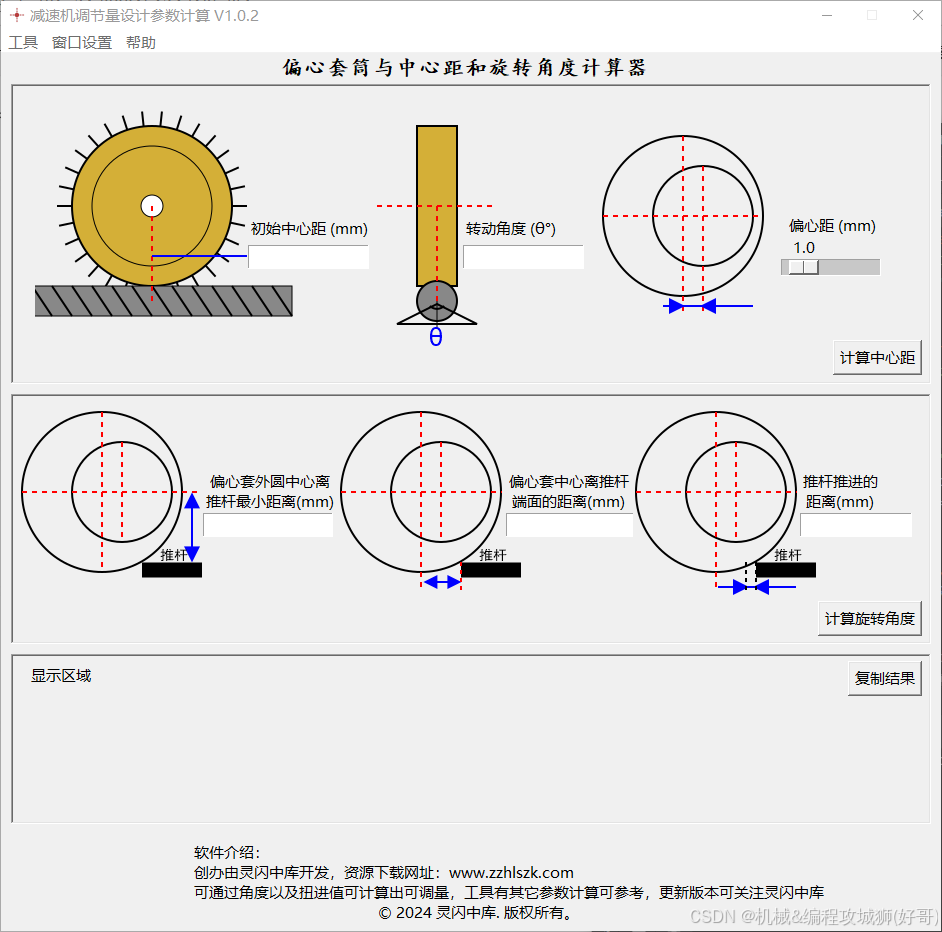 减速机调节量设计参数计算 V1.0.2

工具 窗口设置 帮助

偏心套筒与中心距和旋转角度计算器

初始中心距 (mm)

转动角度 (θ°)

θ

偏心距 (mm)
1.0

计算中心距

偏心套外圆中心离推杆最小距离(mm)

推杆

偏心套中心离推杆端面的距离(mm)

推杆

推杆推进的距离(mm)

推杆

计算旋转角度

显示区域

复制结果

软件介绍：
创办由灵闪中库开发，资源下载网址：www.zzhlszk.com
可通过角度以及扭进值可计算出可调量，工具有其它参数计算可参考，更新版本可关注灵闪中库
© 2024 灵闪中库. 版权所有。

CSDN @机械&编程攻城狮(好哥)