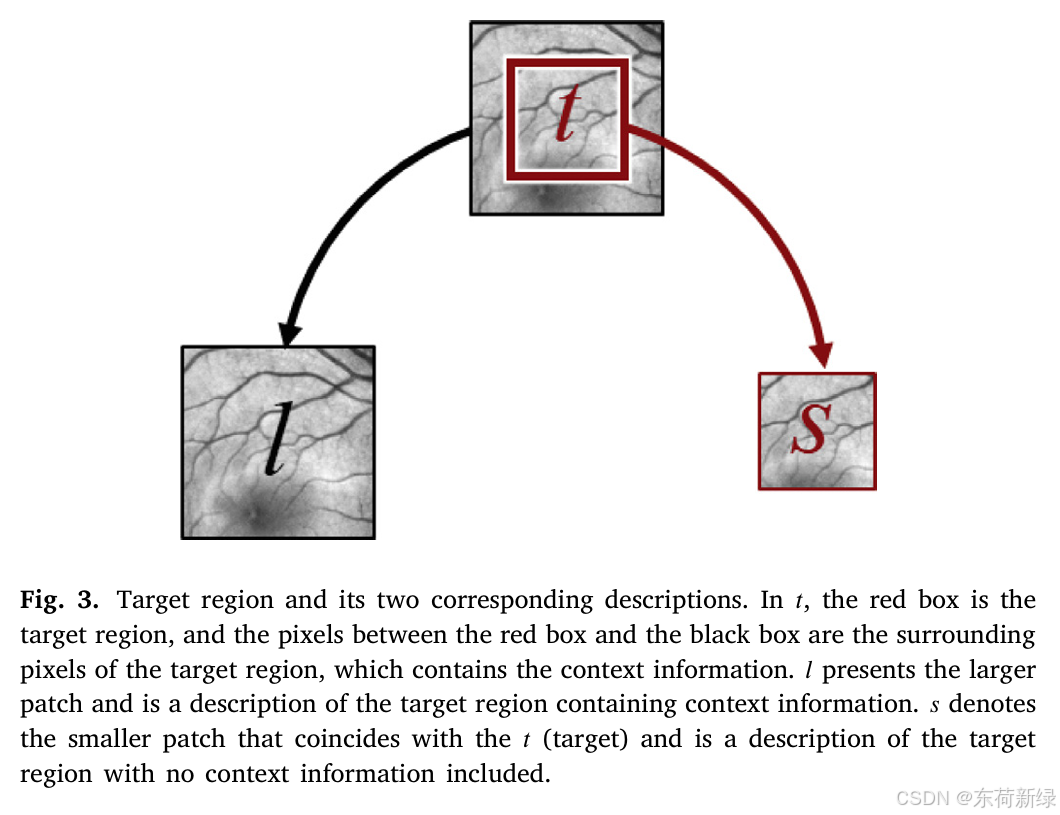 $t$

$l$

$s$

**Fig. 3.** Target region and its two corresponding descriptions. In $t$, the red box is the target region, and the pixels between the red box and the black box are the surrounding pixels of the target region, which contains the context information. $l$ presents the larger patch and is a description of the target region containing context information. $s$ denotes the smaller patch that coincides with the $t$ (target) and is a description of the target region with no context information included.

CSDN @东荷新绿