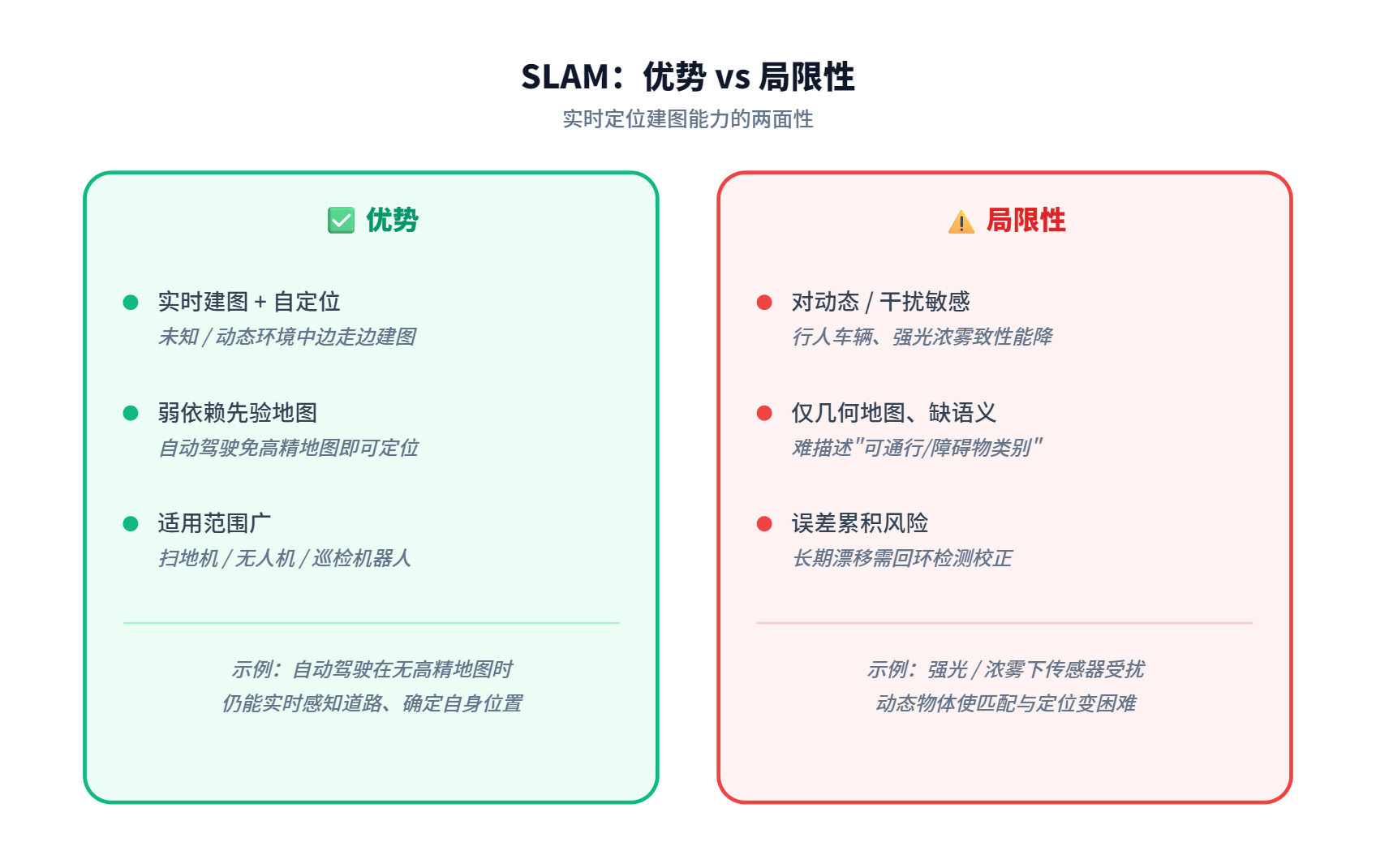 SLAM：优势 vs 局限性

实时定位建图能力的两面性

✅ 优势

实时建图 + 自定位
未知 / 动态环境中边走边建图

弱依赖先验地图
自动驾驶免高精地图即可定位

适用范围广
扫地机 / 无人机 / 巡检机器人

示例：自动驾驶在无高精地图时
仍能实时感知道路、确定自身位置

⚠️ 局限性

对动态 / 干扰敏感
行人车辆、强光浓雾致性能降

仅几何地图、缺语义
难描述"可通行/障碍物类别"

误差累积风险
长期漂移需回环检测校正

示例：强光 / 浓雾下传感器受扰
动态物体使匹配与定位变困难