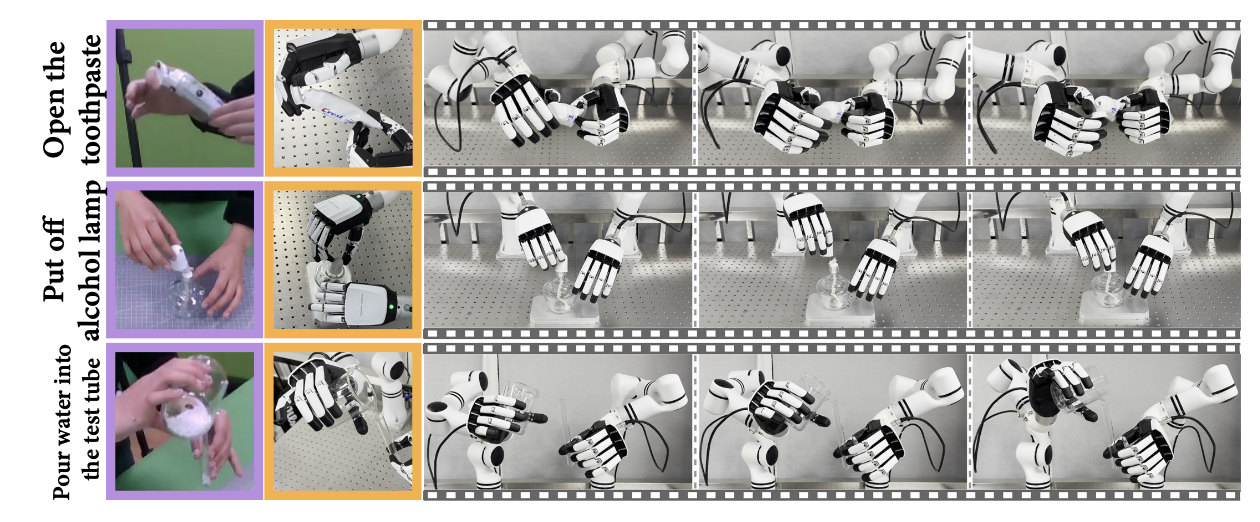 Open the toothpaste

Put off alcohol lamp

Pour water into the test tube