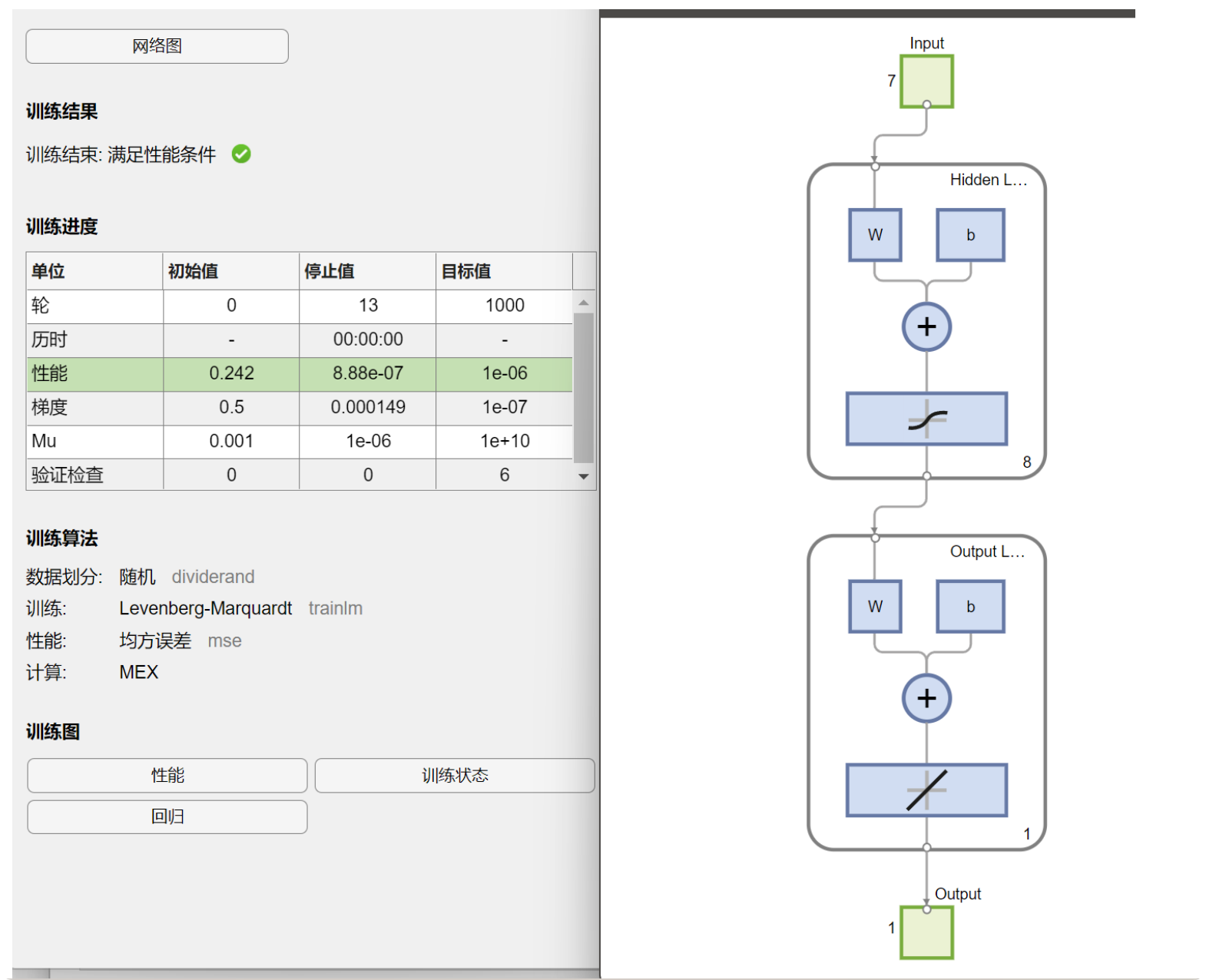 网络图

训练结果

训练结束: 满足性能条件

训练进度

| 单位 | 初始值 | 停止值 | 目标值 |
|---|---|---|---|
| 轮 | 0 | 13 | 1000 |
| 历时 | - | 00:00:00 | - |
| 性能 | 0.242 | 8.88e-07 | 1e-06 |
| 梯度 | 0.5 | 0.000149 | 1e-07 |
| Mu | 0.001 | 1e-06 | 1e+10 |
| 验证检查 | 0 | 0 | 6 |

训练算法

数据划分: 随机 dividerand
训练: Levenberg-Marquardt trainlm
性能: 均方误差 mse
计算: MEX

训练图

性能
训练状态
回归

Input
7
Hidden L...
W
b
+
8
Output L...
W
b
+
1
Output
1