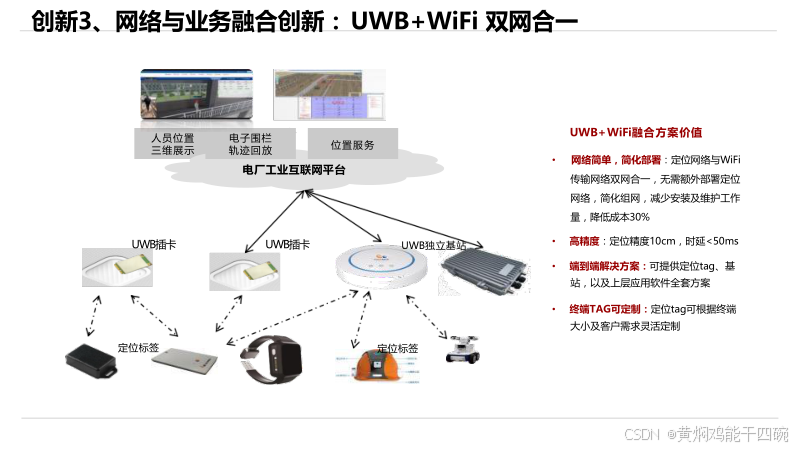 创新3、网络与业务融合创新：UWB+WiFi 双网合一

人员位置
三维展示

电子围栏
轨迹回放

位置服务

电厂工业互联网平台

UWB插卡

UWB插卡

UWB独立基站

定位标签

定位标签

UWB+WiFi融合方案价值

• 网络简单，简化部署：定位网络与WiFi传输网络双网合一，无需额外部署定位网络，简化组网，减少安装及维护工作量，降低成本30%

• 高精度：定位精度10cm，时延<50ms

• 端到端解决方案：可提供定位tag、基站，以及上层应用软件全套方案

• 终端TAG可定制：定位tag可根据终端大小及客户需求灵活定制

CSDN @黄焖鸡能干四碗