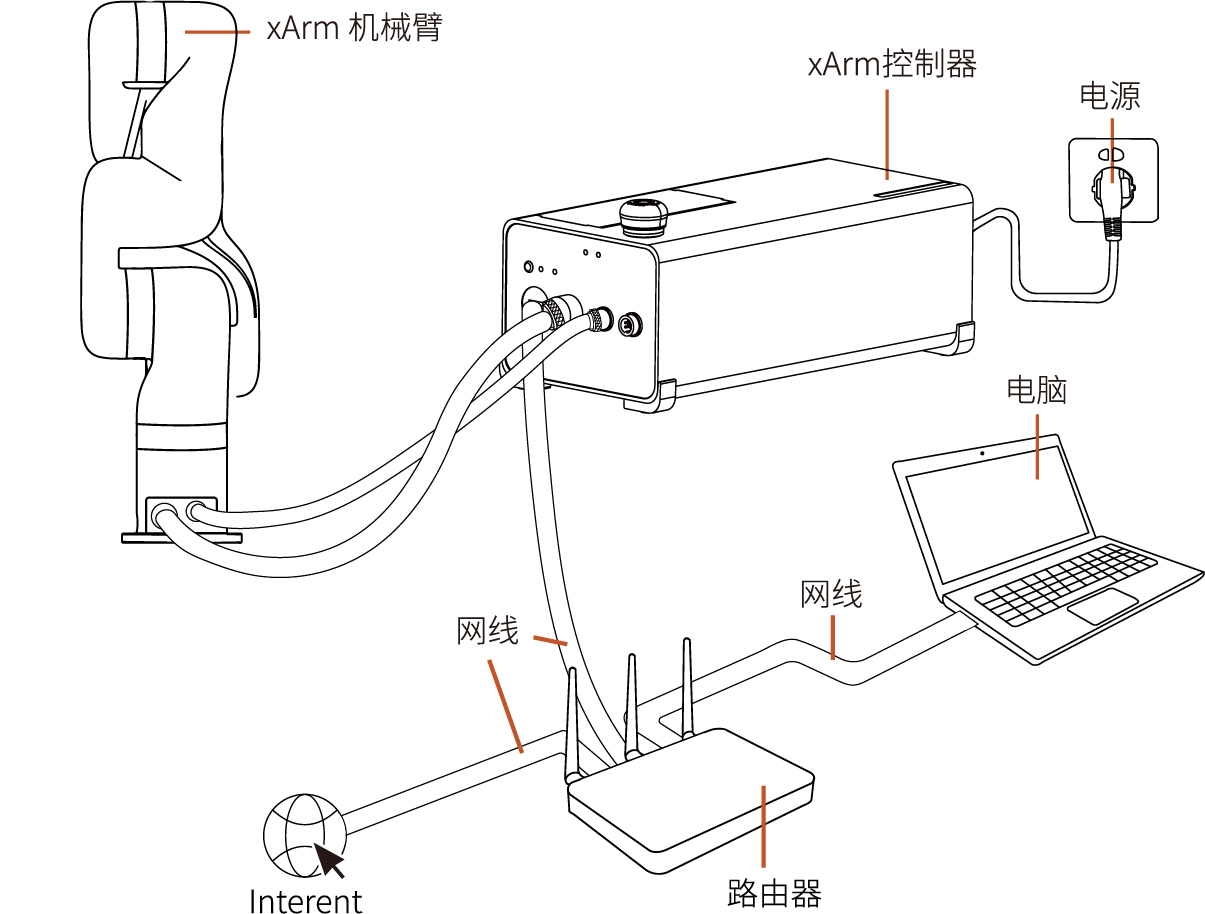 xArm 机械臂

xArm控制器

电源

电脑

网线

网线

Interent

路由器