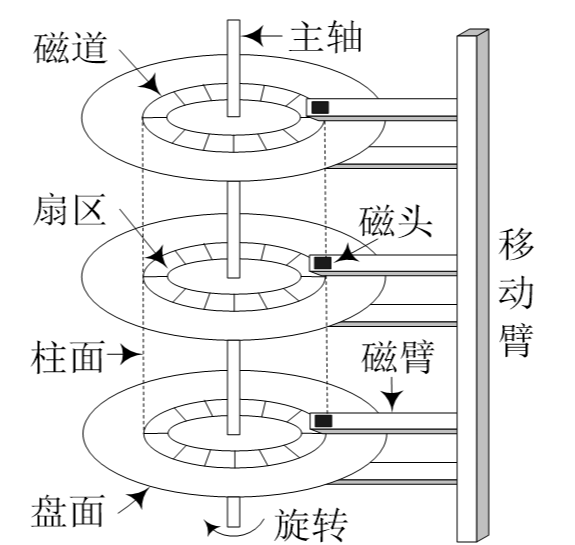 磁道
主轴
扇区
磁头
移动臂
柱面
磁臂
盘面
旋转