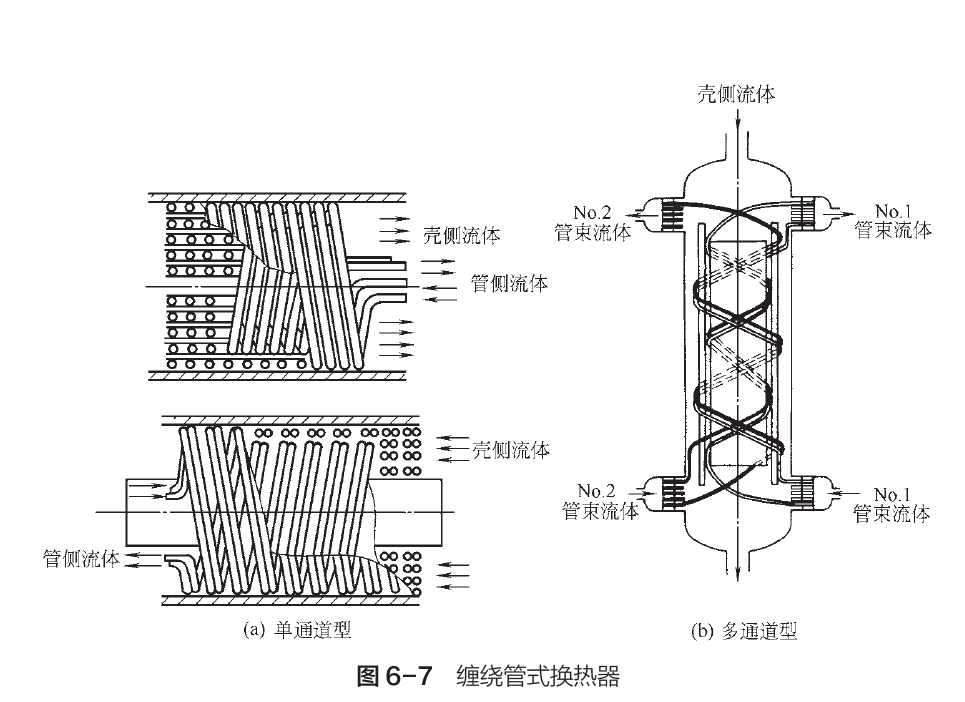 壳侧流体

管侧流体

壳侧流体

管侧流体

(a) 单通道型

壳侧流体

No.2
管束流体

No.1
管束流体

No.2
管束流体

No.1
管束流体

(b) 多通道型

图 6-7　缠绕管式换热器