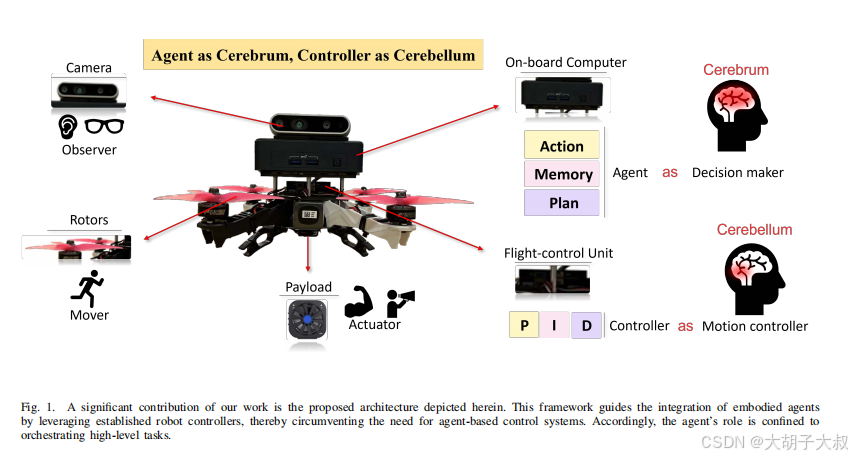 Agent as Cerebrum, Controller as Cerebellum

Camera

Observer

Rotors

Mover

Payload

Actuator

On-board Computer

Action

Memory

Plan

Agent as Decision maker

Cerebrum

Flight-control Unit

P I D

Controller as Motion controller

Cerebellum

Fig. 1. A significant contribution of our work is the proposed architecture depicted herein. This framework guides the integration of embodied agents by leveraging established robot controllers, thereby circumventing the need for agent-based control systems. Accordingly, the agent's role is confined to orchestrating high-level tasks.

CSDN @大胡子大叔