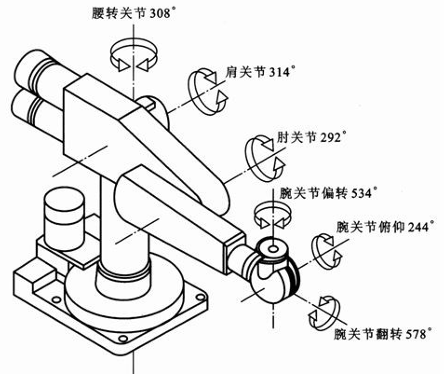 腰转关节 308°

肩关节 314°

肘关节 292°

腕关节偏转 534°

腕关节俯仰 244°

腕关节翻转 578°