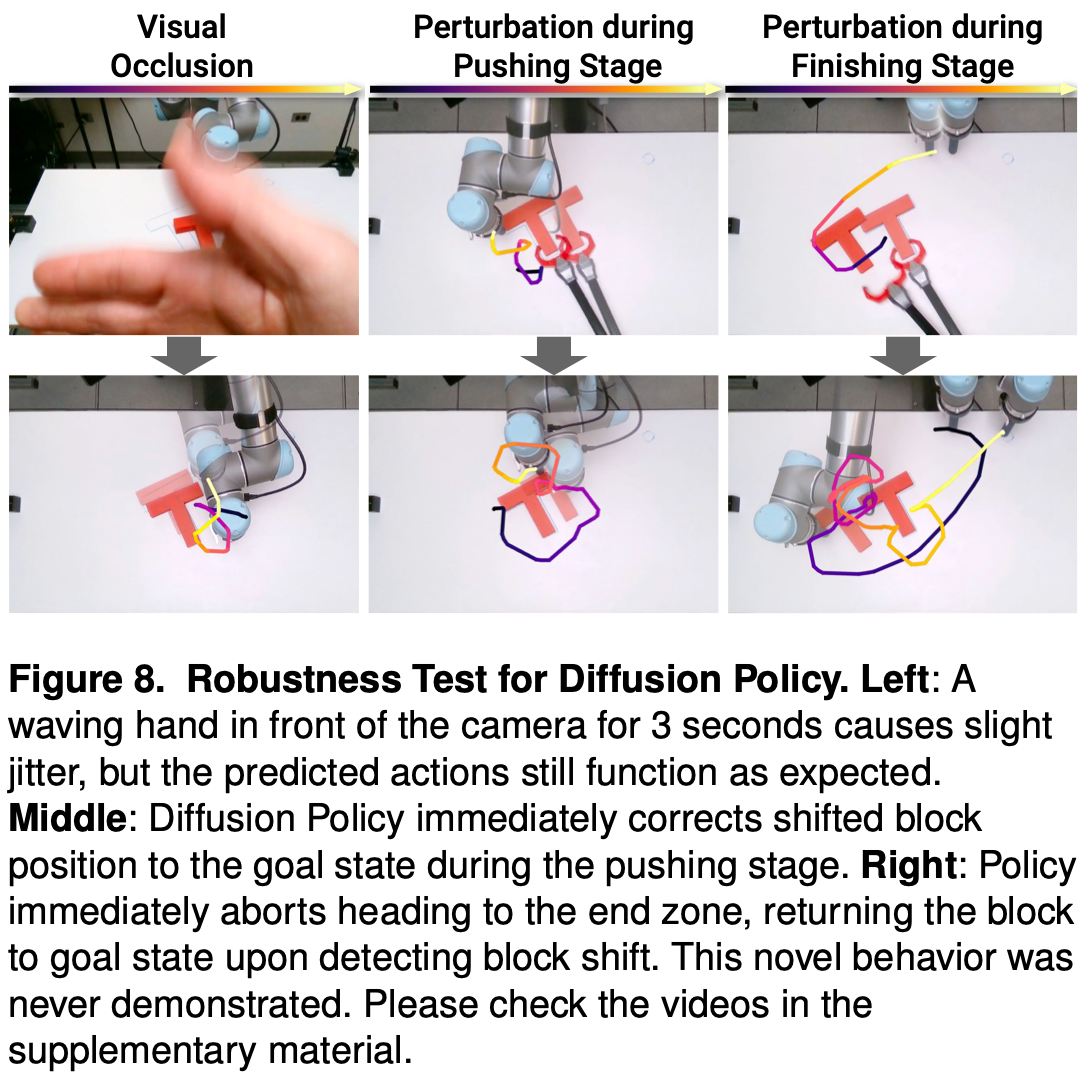 Visual Occlusion

Perturbation during Pushing Stage

Perturbation during Finishing Stage

Figure 8. Robustness Test for Diffusion Policy. Left: A waving hand in front of the camera for 3 seconds causes slight jitter, but the predicted actions still function as expected. Middle: Diffusion Policy immediately corrects shifted block position to the goal state during the pushing stage. Right: Policy immediately aborts heading to the end zone, returning the block to goal state upon detecting block shift. This novel behavior was never demonstrated. Please check the videos in the supplementary material.