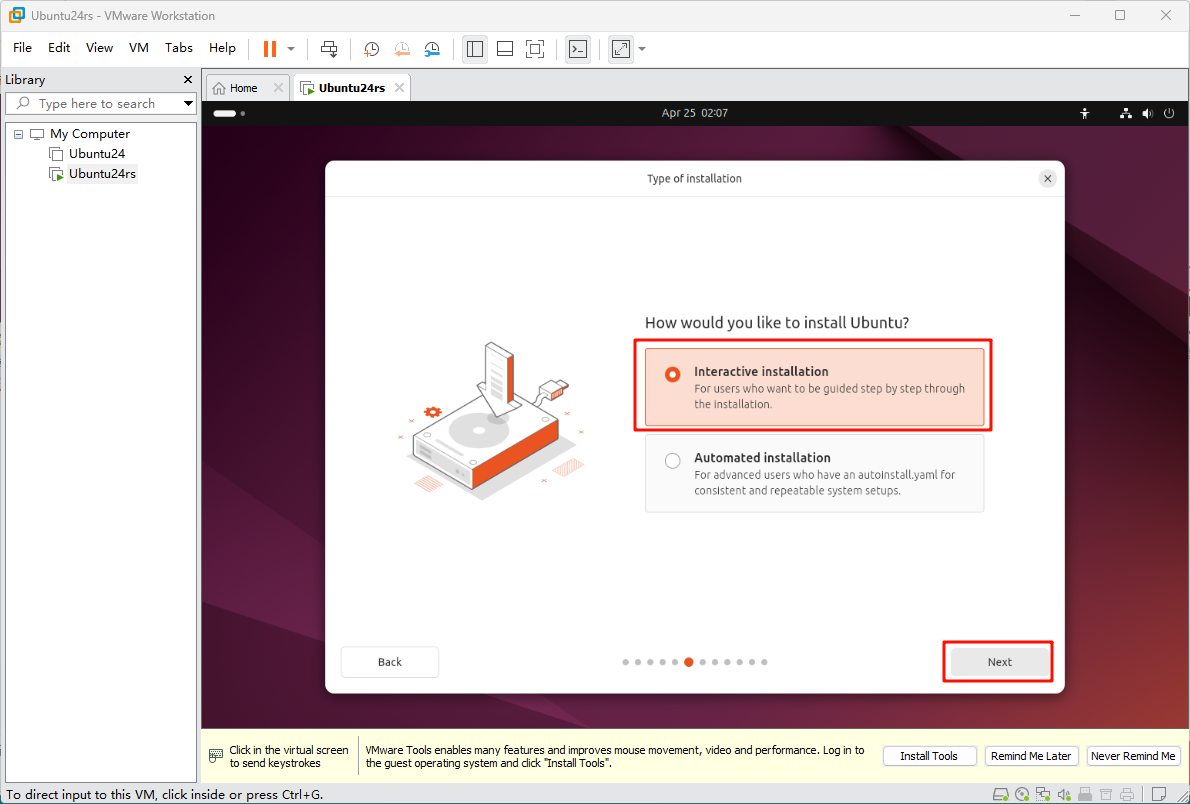 Ubuntu24rs - VMware Workstation

File Edit View VM Tabs Help

Library

Type here to search

My Computer
Ubuntu24
Ubuntu24rs

Home
Ubuntu24rs

Apr 25 02:07

Type of installation

How would you like to install Ubuntu?

Interactive installation
For users who want to be guided step by step through the installation.

Automated installation
For advanced users who have an autoinstall.yaml for consistent and repeatable system setups.

Back

Next

Click in the virtual screen to send keystrokes

VMware Tools enables many features and improves mouse movement, video and performance. Log in to the guest operating system and click "Install Tools".

Install Tools

Remind Me Later

Never Remind Me

To direct input to this VM, click inside or press Ctrl+G.