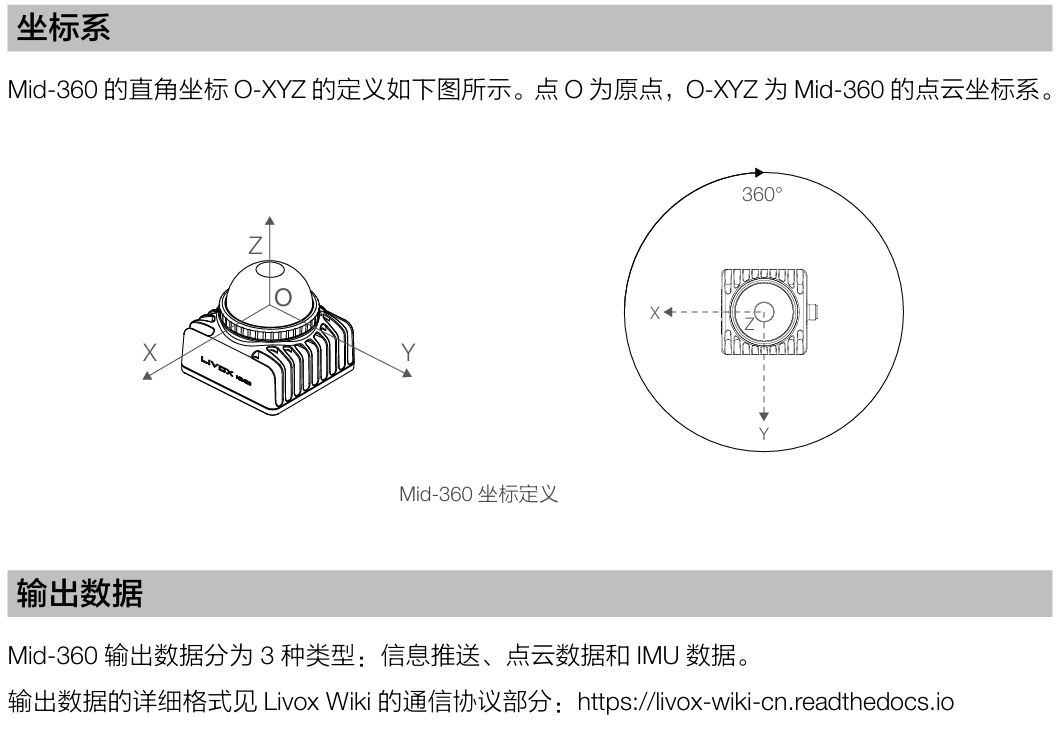 坐标系

Mid-360 的直角坐标 O-XYZ 的定义如下图所示。点 O 为原点，O-XYZ 为 Mid-360 的点云坐标系。

Z
O
X
Y
LIVOX

360°
X
Z
Y

Mid-360 坐标定义

输出数据

Mid-360 输出数据分为 3 种类型：信息推送、点云数据和 IMU 数据。

输出数据的详细格式见 Livox Wiki 的通信协议部分：https://livox-wiki-cn.readthedocs.io