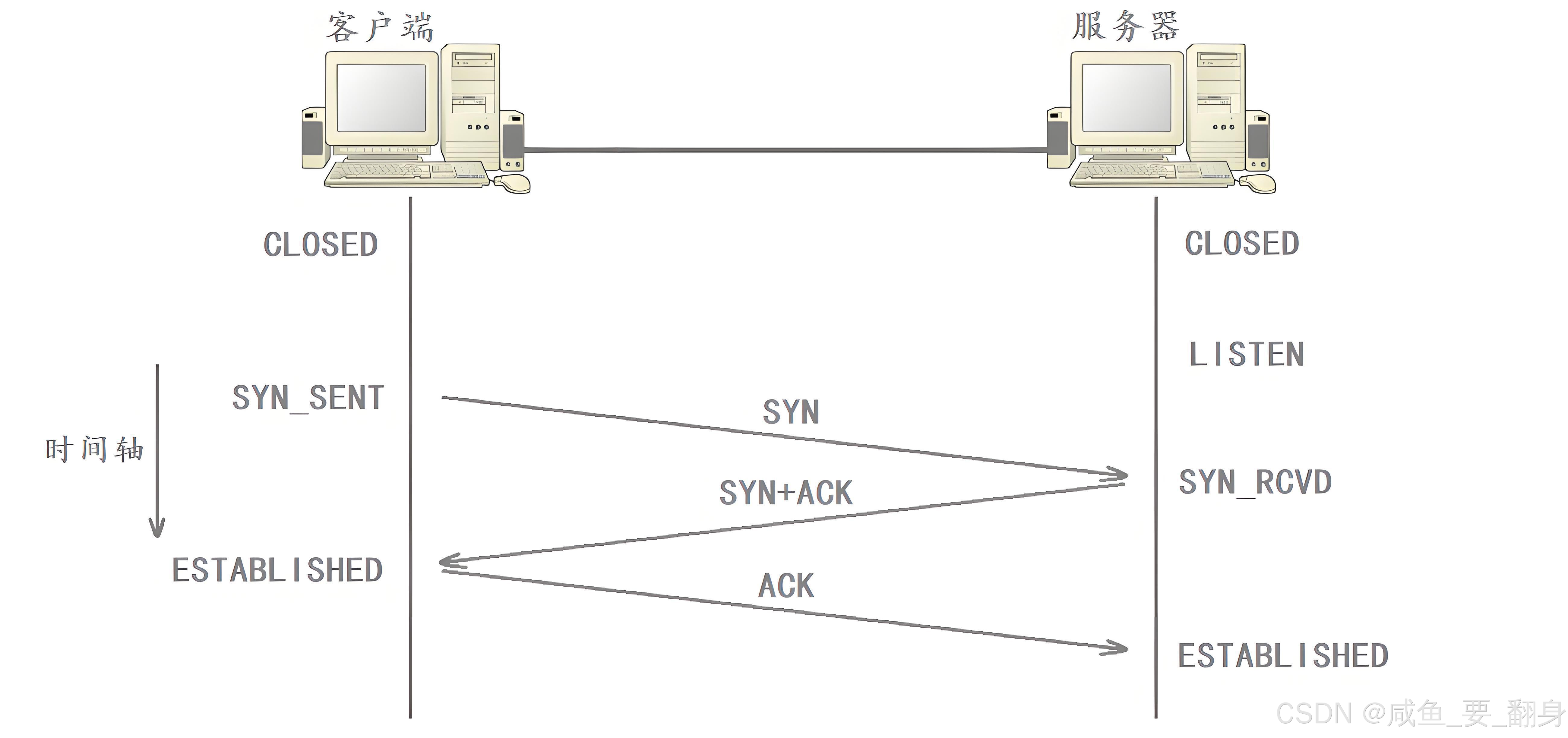 客户端

服务器

CLOSED

CLOSED

LISTEN

SYN_SENT

SYN

时间轴

SYN_RCVD

SYN+ACK

ESTABLISHED

ACK

ESTABLISHED

CSDN @咸鱼_要_翻身