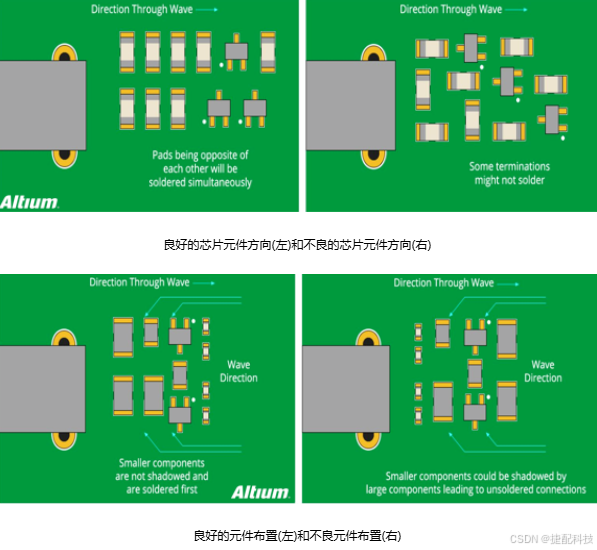 Direction Through Wave

Pads being opposite of each other will be soldered simultaneously

Altium

Direction Through Wave

Some terminations might not solder

良好的芯片元件方向(左)和不良的芯片元件方向(右)

Direction Through Wave

Wave Direction

Smaller components are not shadowed and are soldered first

Altium

Direction Through Wave

Wave Direction

Smaller components could be shadowed by large components leading to unsoldered connections

良好的元件布置(左)和不良元件布置(右)

CSDN @捷配科技