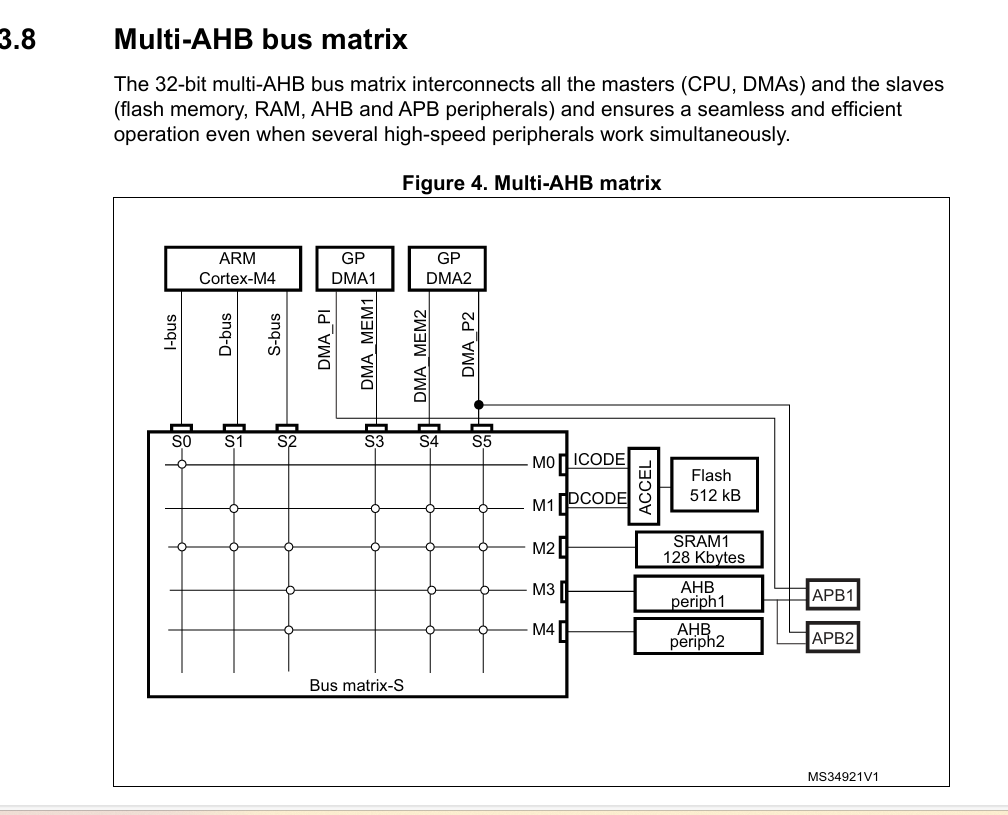 3.8 Multi-AHB bus matrix

The 32-bit multi-AHB bus matrix interconnects all the masters (CPU, DMAs) and the slaves (flash memory, RAM, AHB and APB peripherals) and ensures a seamless and efficient operation even when several high-speed peripherals work simultaneously.

Figure 4. Multi-AHB matrix

ARM Cortex-M4

GP DMA1

GP DMA2

I-bus
D-bus
S-bus
DMA_PI
DMA_MEM1
DMA_MEM2
DMA_P2

S0 S1 S2 S3 S4 S5

M0 ICODE
M1 DCODE
ACCEL
Flash 512 kB
M2
SRAM1 128 Kbytes
M3
AHB periph1
M4
AHB periph2
APB1
APB2

Bus matrix-S

MS34921V1