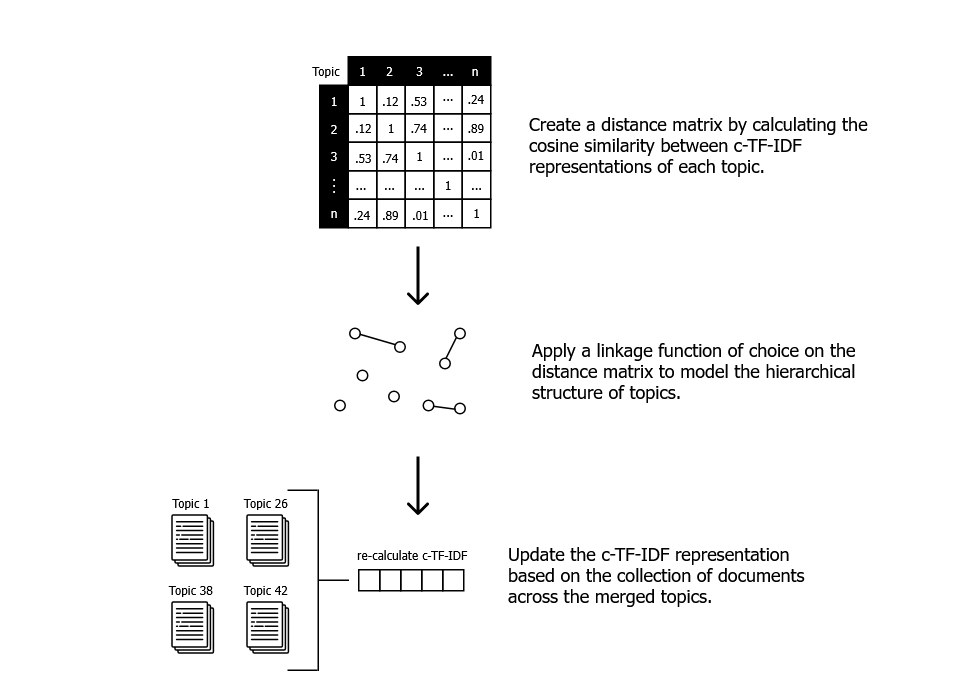 | Topic | 1 | 2 | 3 | ... | n |
|---|---|---|---|---|---|
| 1 | 1 | .12 | .53 | ... | .24 |
| 2 | .12 | 1 | .74 | ... | .89 |
| 3 | .53 | .74 | 1 | ... | .01 |
| ⋮ | ... | ... | ... | 1 | ... |
| n | .24 | .89 | .01 | ... | 1 |

Create a distance matrix by calculating the cosine similarity between c-TF-IDF representations of each topic.

Apply a linkage function of choice on the distance matrix to model the hierarchical structure of topics.

Topic 1
Topic 26
Topic 38
Topic 42

re-calculate c-TF-IDF

Update the c-TF-IDF representation based on the collection of documents across the merged topics.