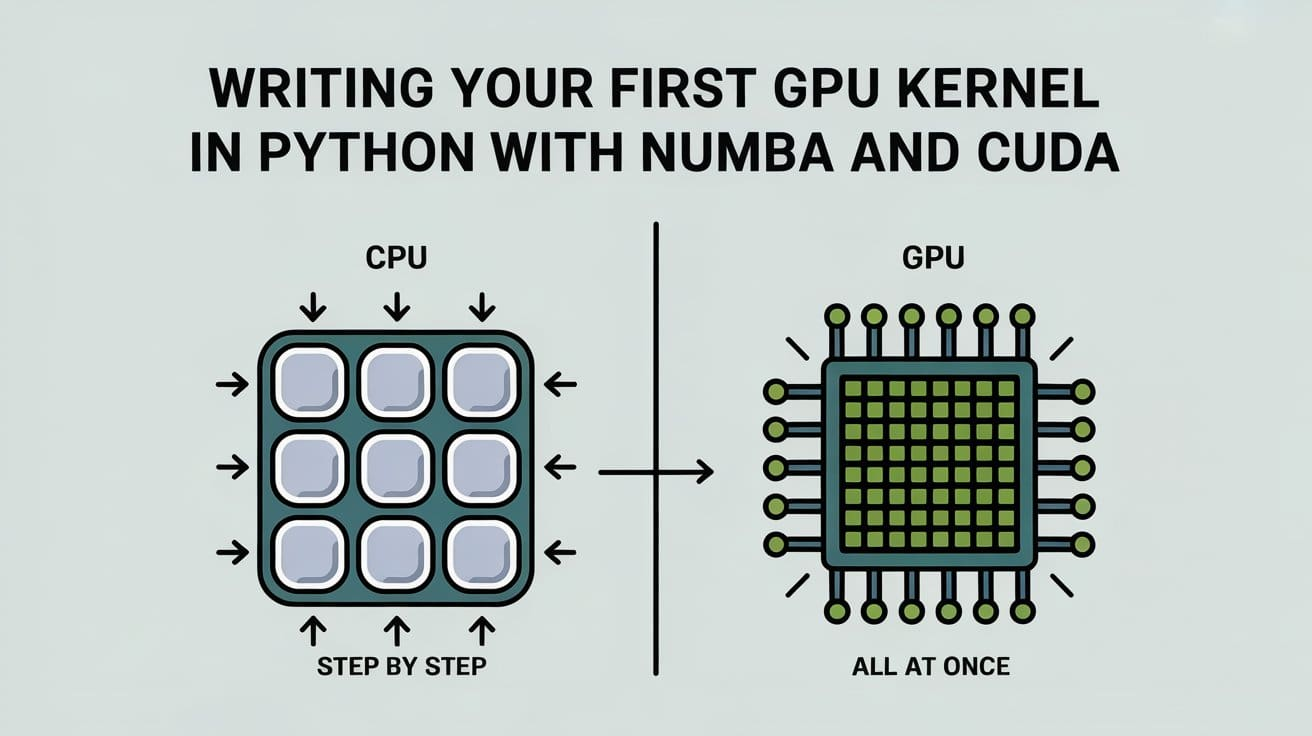 WRITING YOUR FIRST GPU KERNEL IN PYTHON WITH NUMBA AND CUDA

CPU

STEP BY STEP

GPU

ALL AT ONCE