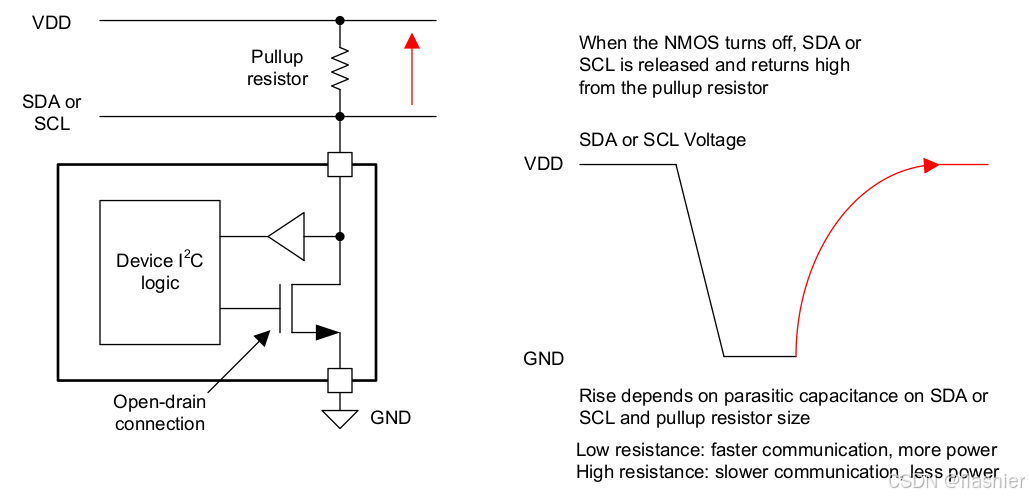 VDD

Pullup resistor

SDA or SCL

Device $I^2C$ logic

Open-drain connection

GND

When the NMOS turns off, SDA or SCL is released and returns high from the pullup resistor

SDA or SCL Voltage

VDD

GND

Rise depends on parasitic capacitance on SDA or SCL and pullup resistor size

Low resistance: faster communication, more power
High resistance: slower communication, less power

CSDN @hashier