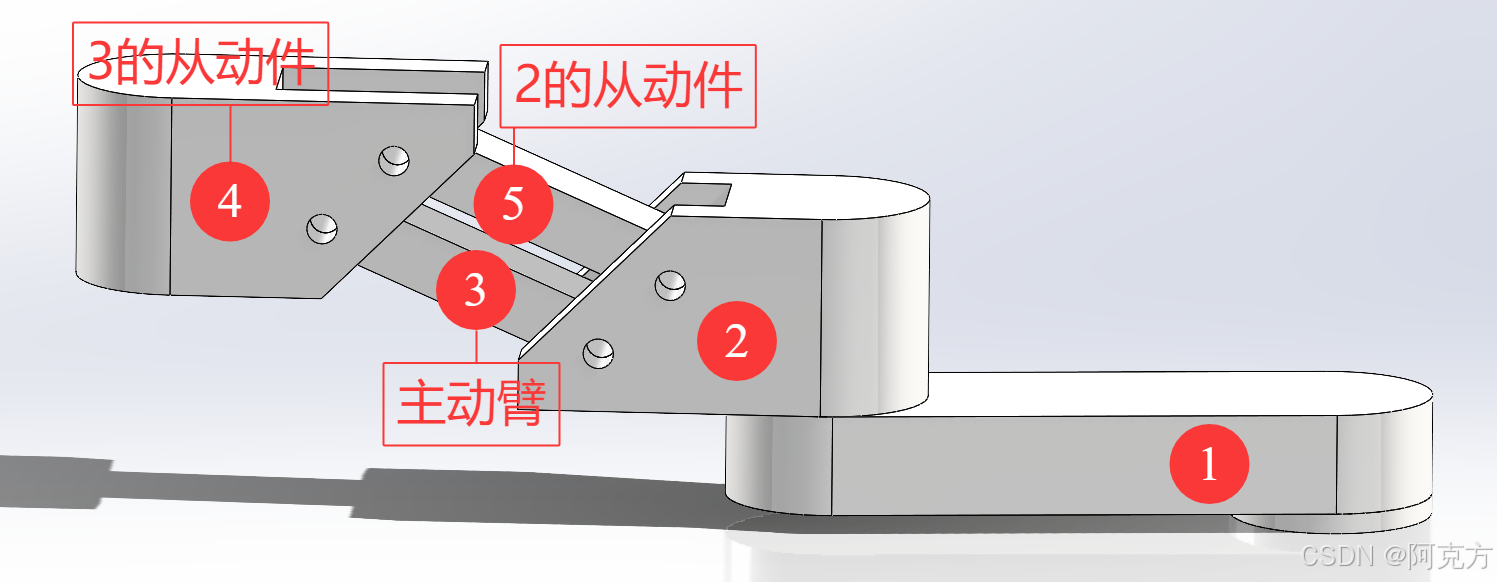 3的从动件
2的从动件
4
5
3
2
主动臂
1
CSDN @阿克方