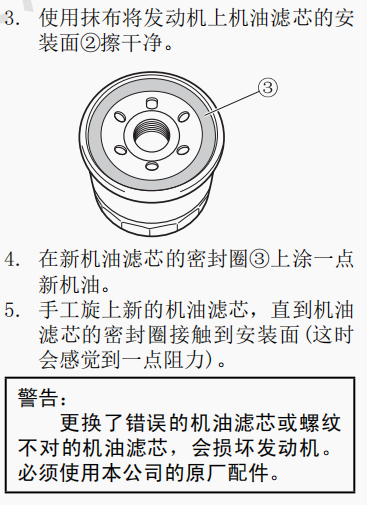 3. 使用抹布将发动机上机油滤芯的安装面②擦干净。

③

4. 在新机油滤芯的密封圈③上涂一点新机油。
5. 手工旋上新的机油滤芯，直到机油滤芯的密封圈接触到安装面(这时会感觉到一点阻力)。

警告:
更换了错误的机油滤芯或螺纹不对的机油滤芯，会损坏发动机。必须使用本公司的原厂配件。