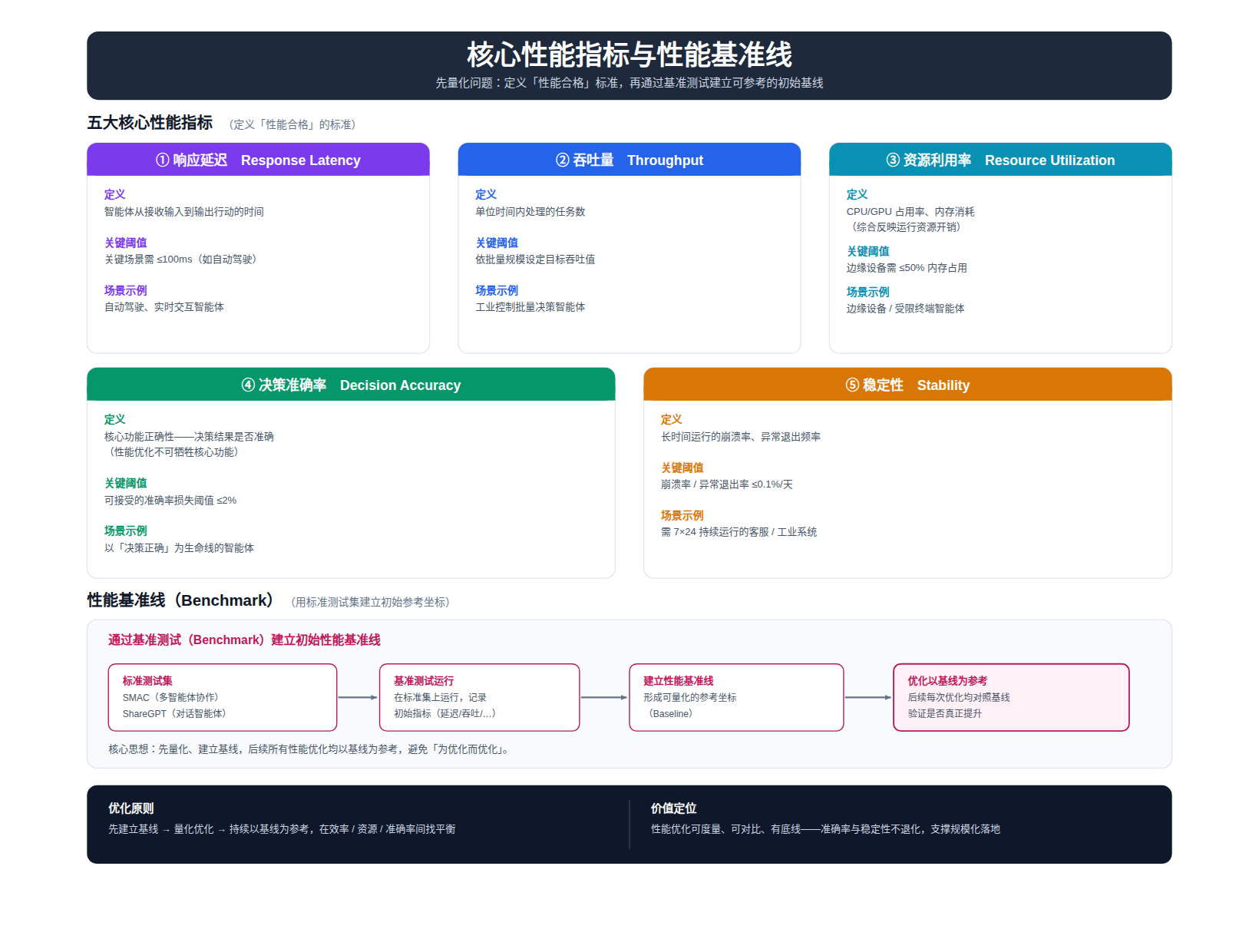 核心性能指标与性能基准线

先量化问题：定义「性能合格」标准，再通过基准测试建立可参考的初始基线

五大核心性能指标 （定义「性能合格」的标准）

① 响应延迟 Response Latency

定义
智能体从接收输入到输出行动的时间

关键阈值
关键场景需 ≤100ms（如自动驾驶）

场景示例
自动驾驶、实时交互智能体

② 吞吐量 Throughput

定义
单位时间内处理的任务数

关键阈值
依批量规模设定目标吞吐值

场景示例
工业控制批量决策智能体

③ 资源利用率 Resource Utilization

定义
CPU/GPU 占用率、内存消耗
（综合反映运行资源开销）

关键阈值
边缘设备需 ≤50% 内存占用

场景示例
边缘设备 / 受限终端智能体

④ 决策准确率 Decision Accuracy

定义
核心功能正确性——决策结果是否准确
（性能优化不可牺牲核心功能）

关键阈值
可接受的准确率损失阈值 ≤2%

场景示例
以「决策正确」为生命线的智能体

⑤ 稳定性 Stability

定义
长时间运行的崩溃率、异常退出频率

关键阈值
崩溃率 / 异常退出率 ≤0.1%/天

场景示例
需 7×24 持续运行的客服 / 工业系统

性能基准线（Benchmark） （用标准测试集建立初始参考坐标）

通过基准测试（Benchmark）建立初始性能基准线

标准测试集
SMAC（多智能体协作）
ShareGPT（对话智能体）

基准测试运行
在标准集上运行，记录
初始指标（延迟/吞吐/...）

建立性能基准线
形成可量化的参考坐标
（Baseline）

优化以基线为参考
后续每次优化均对照基线
验证是否真正提升

核心思想：先量化、建立基线，后续所有性能优化均以基线为参考，避免「为优化而优化」。

优化原则
先建立基线 → 量化优化 → 持续以基线为参考，在效率 / 资源 / 准确率间找平衡

价值定位
性能优化可度量、可对比、有底线——准确率与稳定性不退化，支撑规模化落地