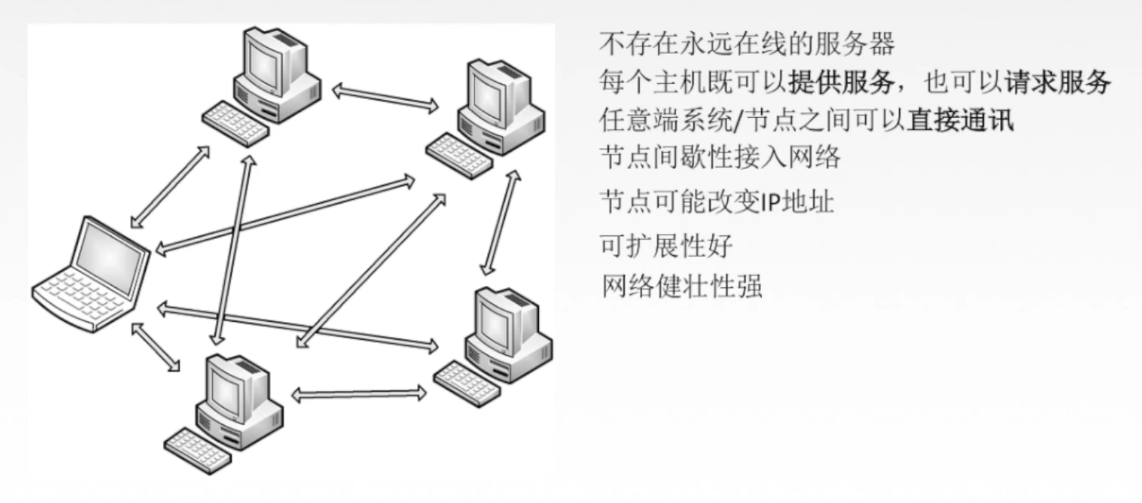 不存在永远在线的服务器
每个主机既可以提供服务，也可以请求服务
任意端系统/节点之间可以直接通讯
节点间歇性接入网络
节点可能改变IP地址
可扩展性好
网络健壮性强