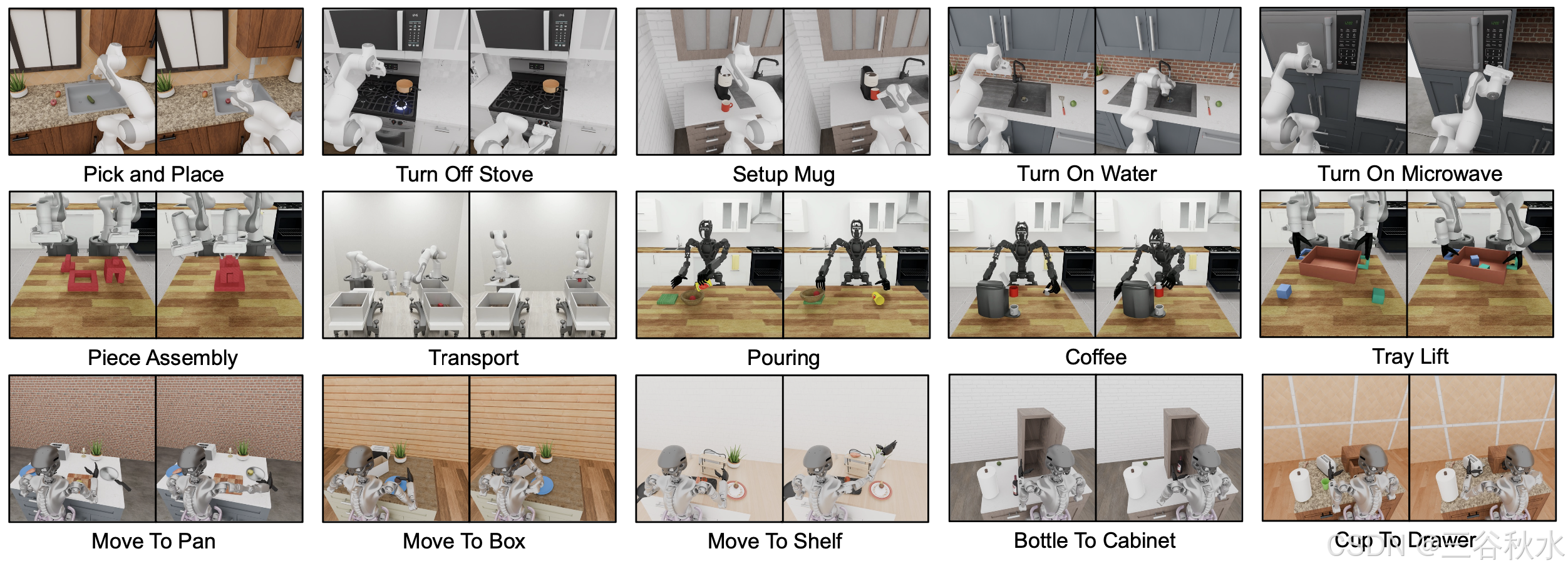 Pick and Place

Turn Off Stove

Setup Mug

Turn On Water

Turn On Microwave

Piece Assembly

Transport

Pouring

Coffee

Tray Lift

Move To Pan

Move To Box

Move To Shelf

Bottle To Cabinet

Cup To Drawer

CSDN @三谷秋水