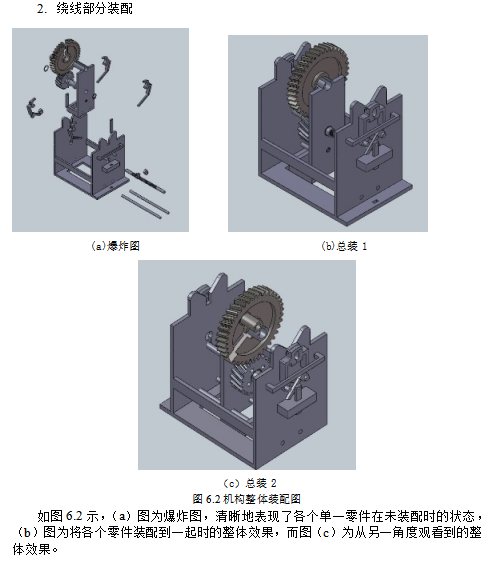 2. 绕线部分装配

(a)爆炸图

(b)总装 1

(c) 总装 2
图 6.2 机构整体装配图

如图 6.2 示，(a) 图为爆炸图，清晰地表现了各个单一零件在未装配时的状态，(b) 图为将各个零件装配到一起时的整体效果，而图 (c) 为从另一角度观看到的整体效果。