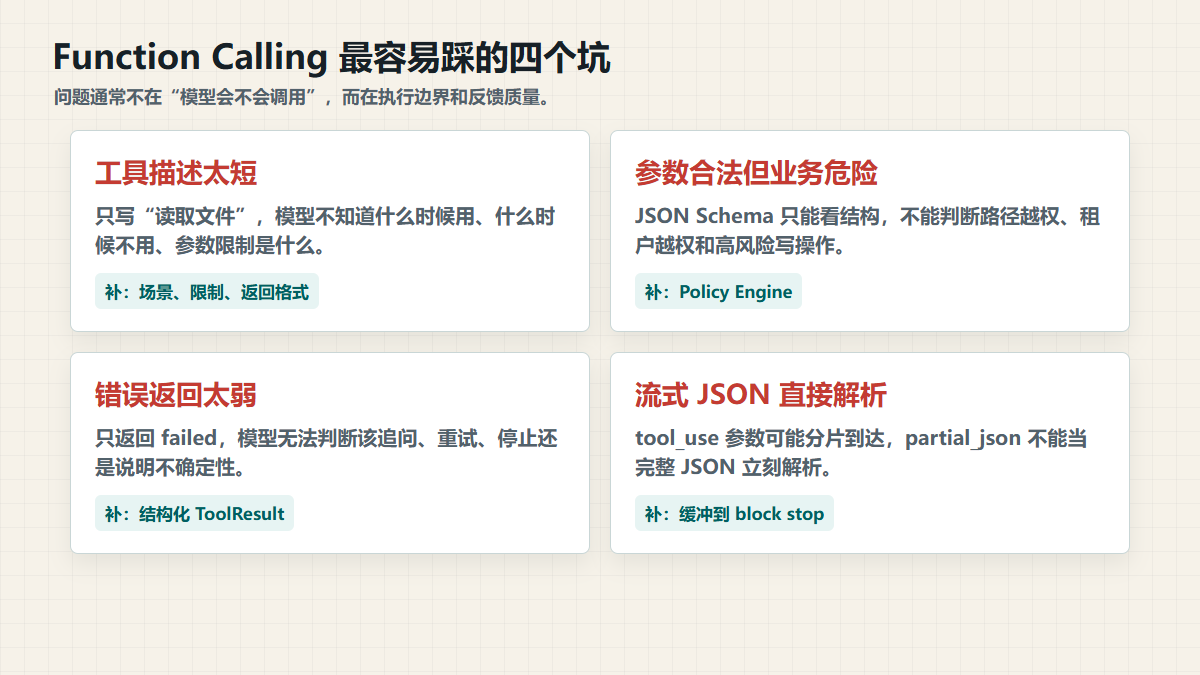 Function Calling 最容易踩的四个坑

问题通常不在“模型会不会调用”，而在执行边界和反馈质量。

工具描述太短

只写“读取文件”，模型不知道什么时候用、什么时候不用、参数限制是什么。

补：场景、限制、返回格式

参数合法但业务危险

JSON Schema 只能看结构，不能判断路径越权、租户越权和高风险写操作。

补：Policy Engine

错误返回太弱

只返回 failed，模型无法判断该追问、重试、停止还是说明不确定性。

补：结构化 ToolResult

流式 JSON 直接解析

tool_use 参数可能分片到达，partial_json 不能当完整 JSON 立刻解析。

补：缓冲到 block stop