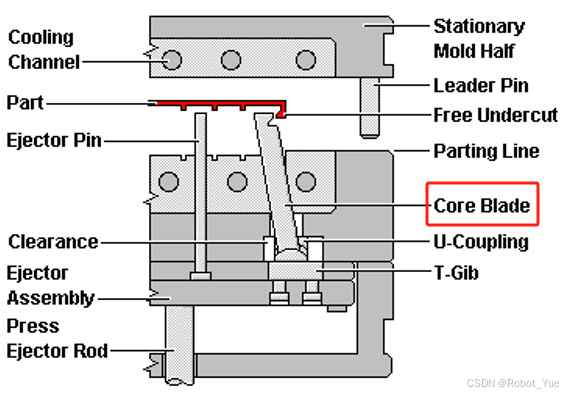 Cooling Channel

Part

Ejector Pin

Clearance

Ejector Assembly

Press Ejector Rod

Stationary Mold Half

Leader Pin

Free Undercut

Parting Line

Core Blade

U-Coupling

T-Gib

CSDN @Robot_Yue