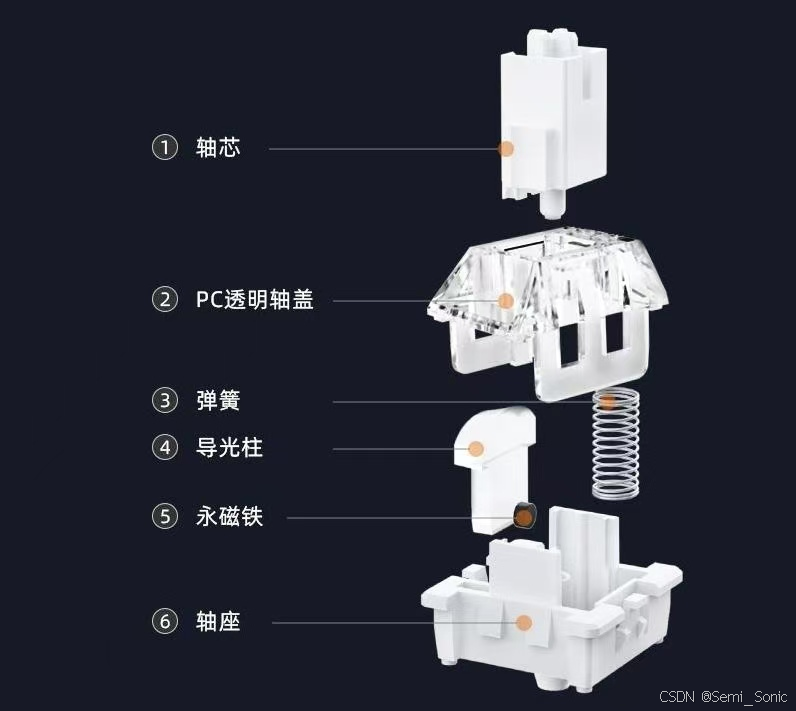 ① 轴芯

② PC透明轴盖

③ 弹簧

④ 导光柱

⑤ 永磁铁

⑥ 轴座

CSDN @Semi_Sonic