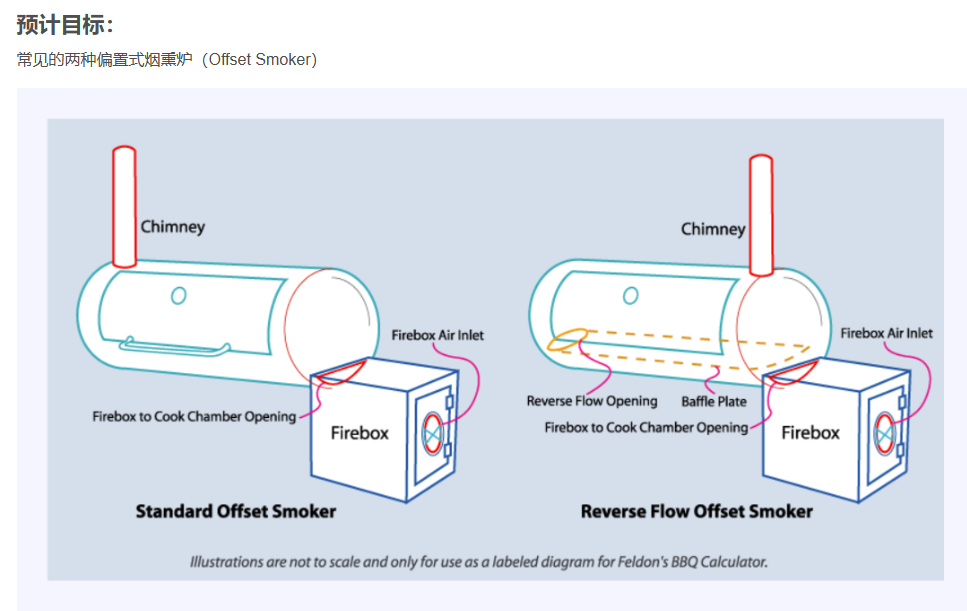 预计目标:

常见的两种偏置式烟熏炉（Offset Smoker）

Chimney

Firebox Air Inlet

Firebox to Cook Chamber Opening

Firebox

Standard Offset Smoker

Chimney

Firebox Air Inlet

Reverse Flow Opening

Baffle Plate

Firebox to Cook Chamber Opening

Firebox

Reverse Flow Offset Smoker

Illustrations are not to scale and only for use as a labeled diagram for Feldon's BBQ Calculator.