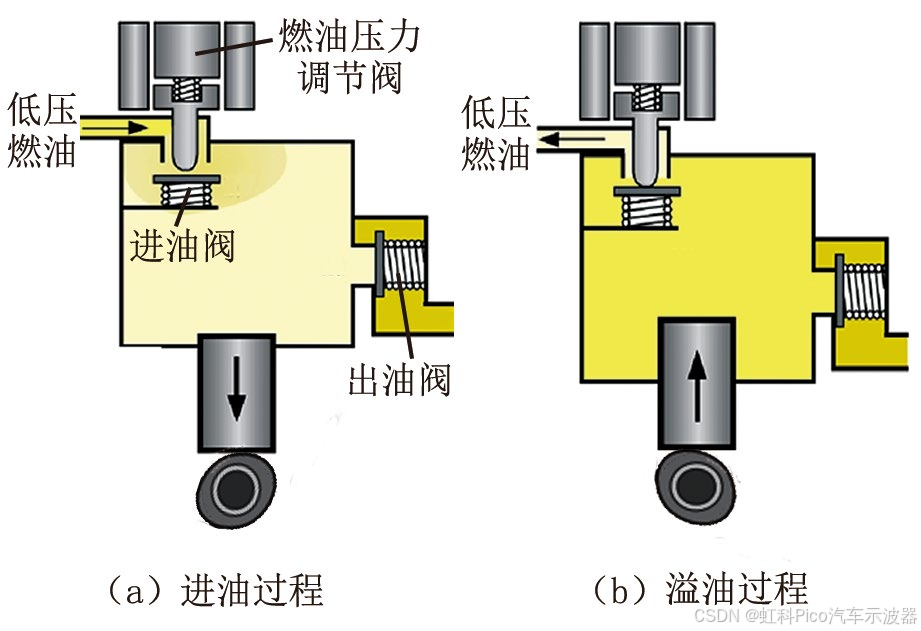 燃油压力调节阀

低压燃油

进油阀

出油阀

（a）进油过程

低压燃油

（b）溢油过程

CSDN @虹科Pico汽车示波器