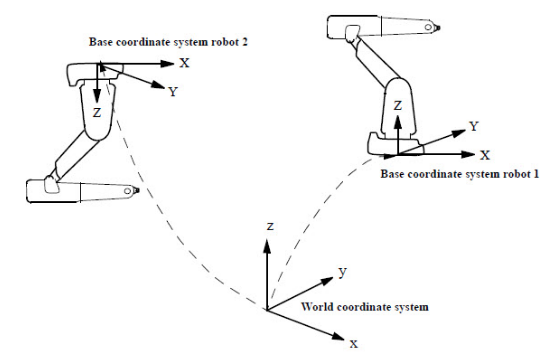 Base coordinate system robot 2

X

Y

Z

Z

Y

X

Base coordinate system robot 1

z

y

World coordinate system

x