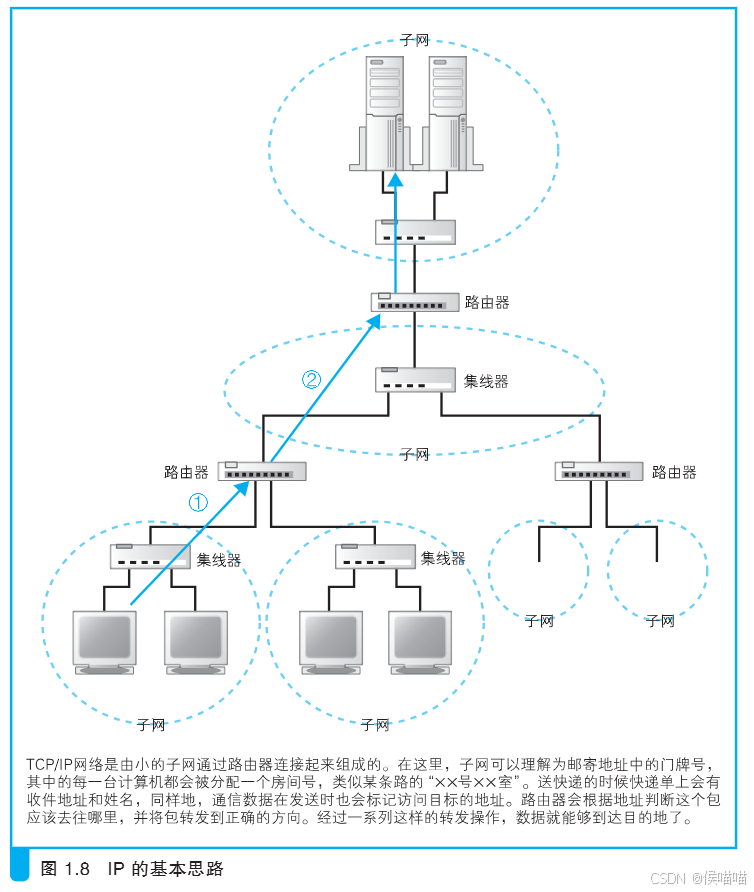 子网

路由器

②

集线器

子网

路由器

路由器

①

集线器

集线器

子网

子网

子网

子网

TCP/IP网络是由小的子网通过路由器连接起来组成的。在这里，子网可以理解为邮寄地址中的门牌号，其中的每一台计算机都会被分配一个房间号，类似某条路的“××号××室”。送快递的时候快递单上会有收件地址和姓名，同样地，通信数据在发送时也会标记访问目标的地址。路由器会根据地址判断这个包应该去往哪里，并将包转发到正确的方向。经过一系列这样的转发操作，数据就能够到达目的地了。

图 1.8 IP 的基本思路

CSDN @侯喵喵