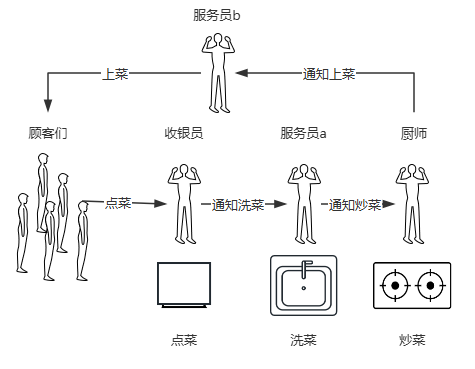 服务员b

上菜

通知上菜

顾客们

收银员

服务员a

厨师

点菜

通知洗菜

通知炒菜

点菜

洗菜

炒菜