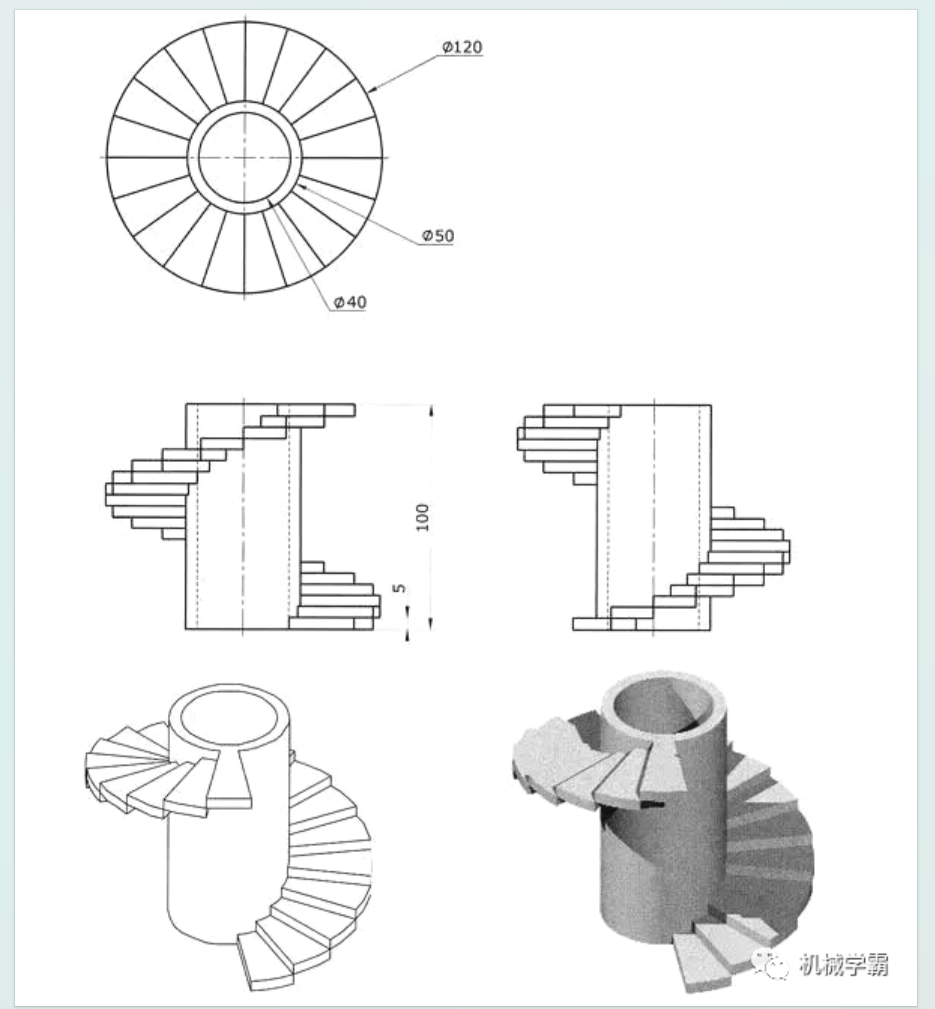 Ø120

Ø50

Ø40

100

5

机械学霸