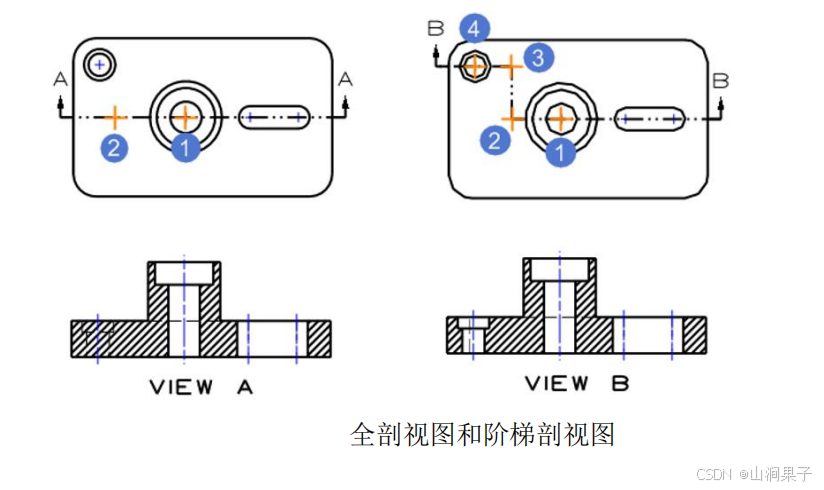 A
A
2
1
B
4
3
B
2
1
VIEW A
VIEW B
全剖视图和阶梯剖视图
CSDN @山涧果子