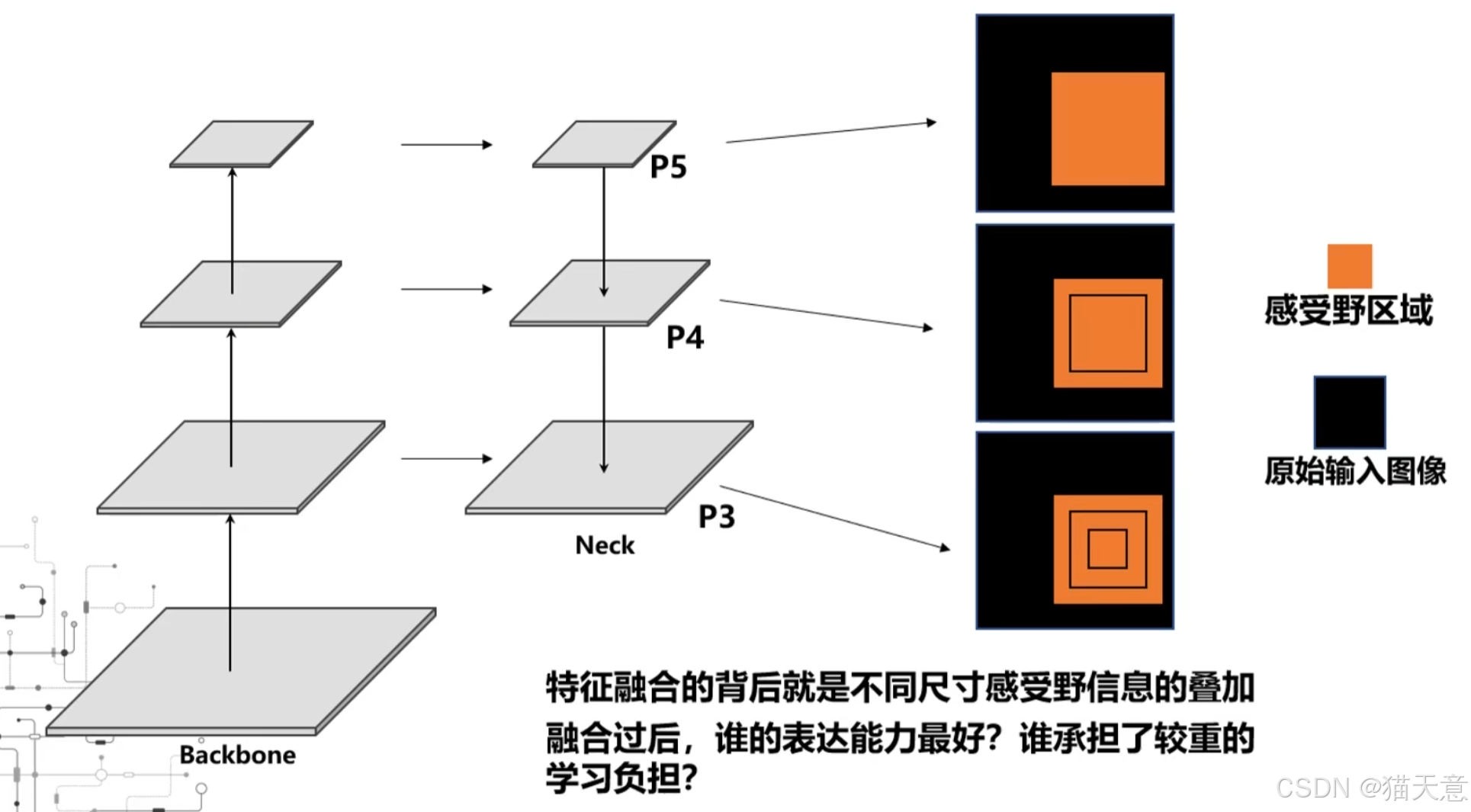 P5

P4

P3

Neck

Backbone

感受野区域

原始输入图像

特征融合的背后就是不同尺寸感受野信息的叠加

融合过后，谁的表达能力最好？谁承担了较重的学习负担？

CSDN @猫天意